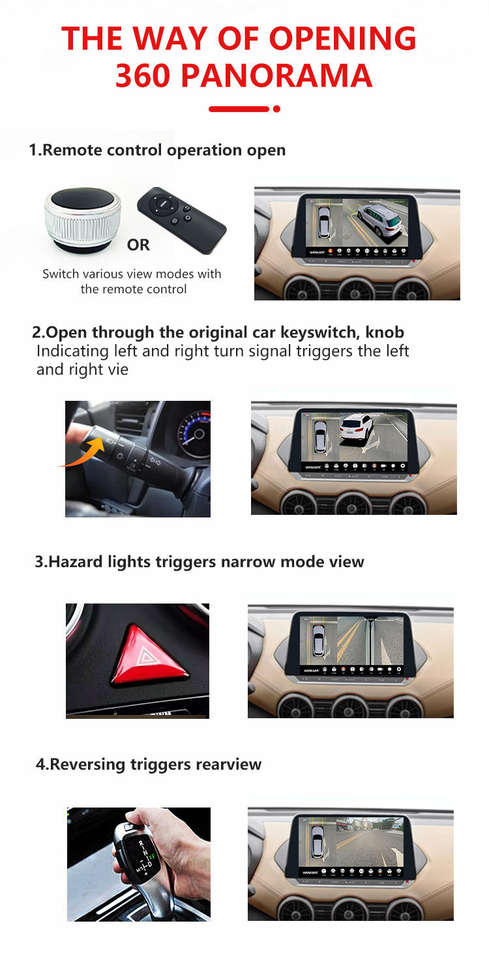 THE WAY OF OPENING 360 PANORAMA

1.Remote control operation open

OR

Switch various view modes with the remote control

2.Open through the original car keyswitch, knob
Indicating left and right turn signal triggers the left and right vie

3.Hazard lights triggers narrow mode view

4.Reversing triggers rearview