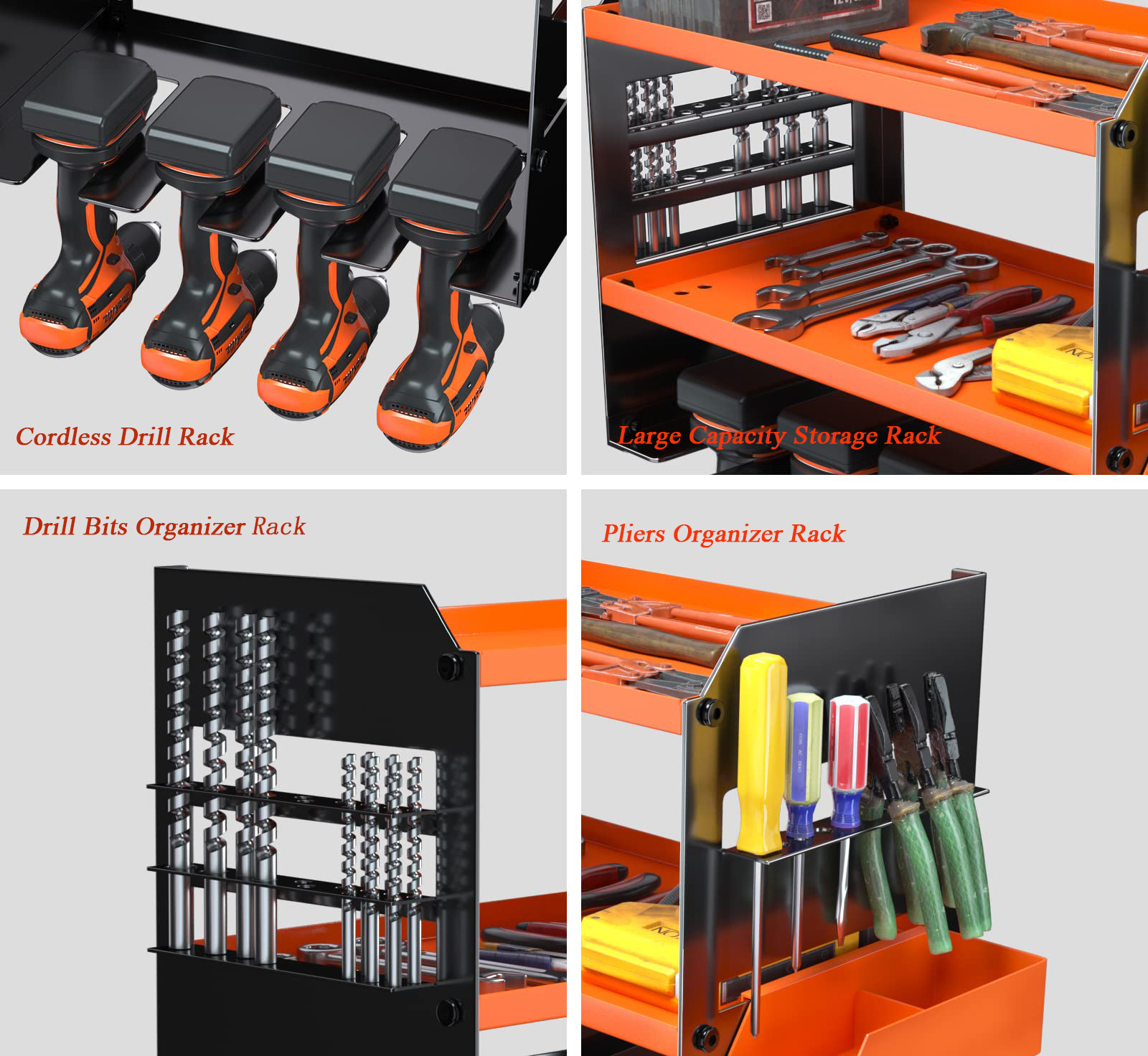 Cordless Drill Rack

Large Capacity Storage Rack

Drill Bits Organizer Rack

Pliers Organizer Rack