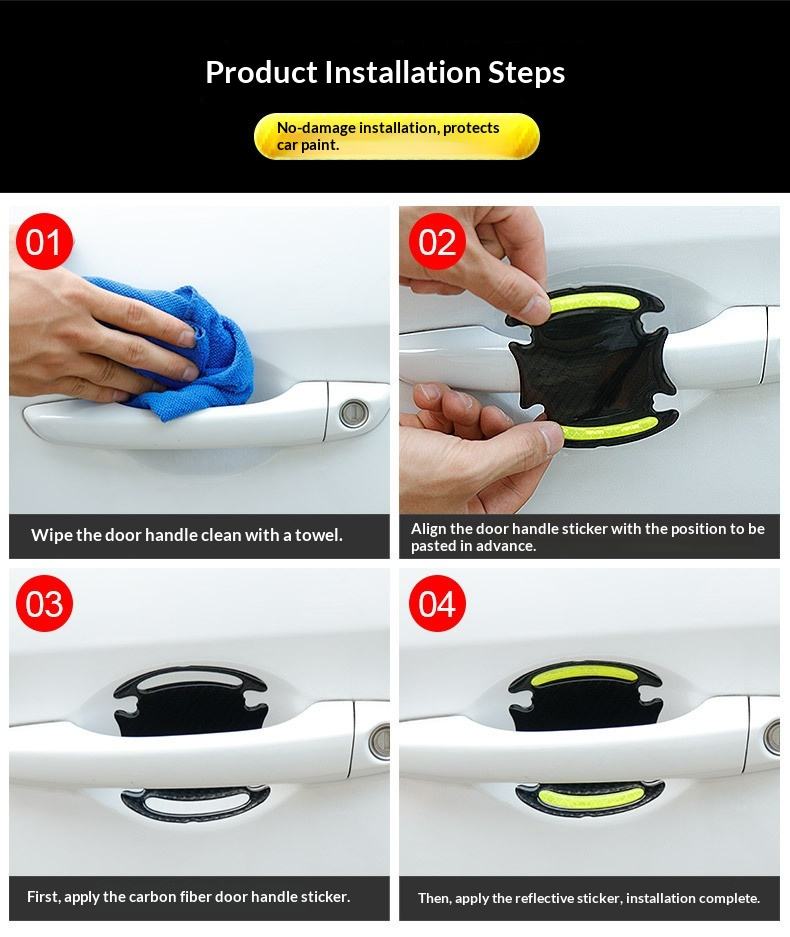 Product Installation Steps

No-damage installation, protects car paint.

01

Wipe the door handle clean with a towel.

02

Align the door handle sticker with the position to be pasted in advance.

03

First, apply the carbon fiber door handle sticker.

04

Then, apply the reflective sticker, installation complete.