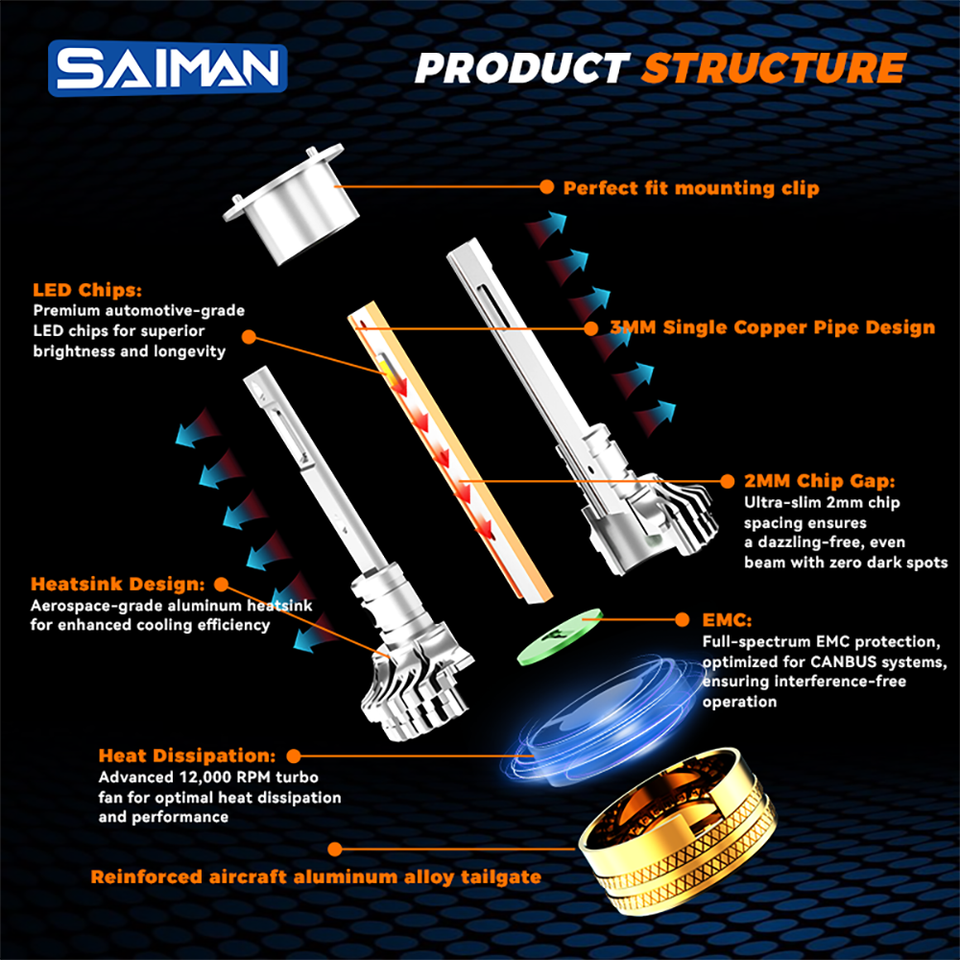 SAIMAN

PRODUCT STRUCTURE

Perfect fit mounting clip

LED Chips:
Premium automotive-grade LED chips for superior brightness and longevity

3MM Single Copper Pipe Design

2MM Chip Gap:
Ultra-slim 2mm chip spacing ensures a dazzling-free, even beam with zero dark spots

Heatsink Design:
Aerospace-grade aluminum heatsink for enhanced cooling efficiency

EMC:
Full-spectrum EMC protection, optimized for CANBUS systems, ensuring interference-free operation

Heat Dissipation:
Advanced 12,000 RPM turbo fan for optimal heat dissipation and performance

Reinforced aircraft aluminum alloy tailgate