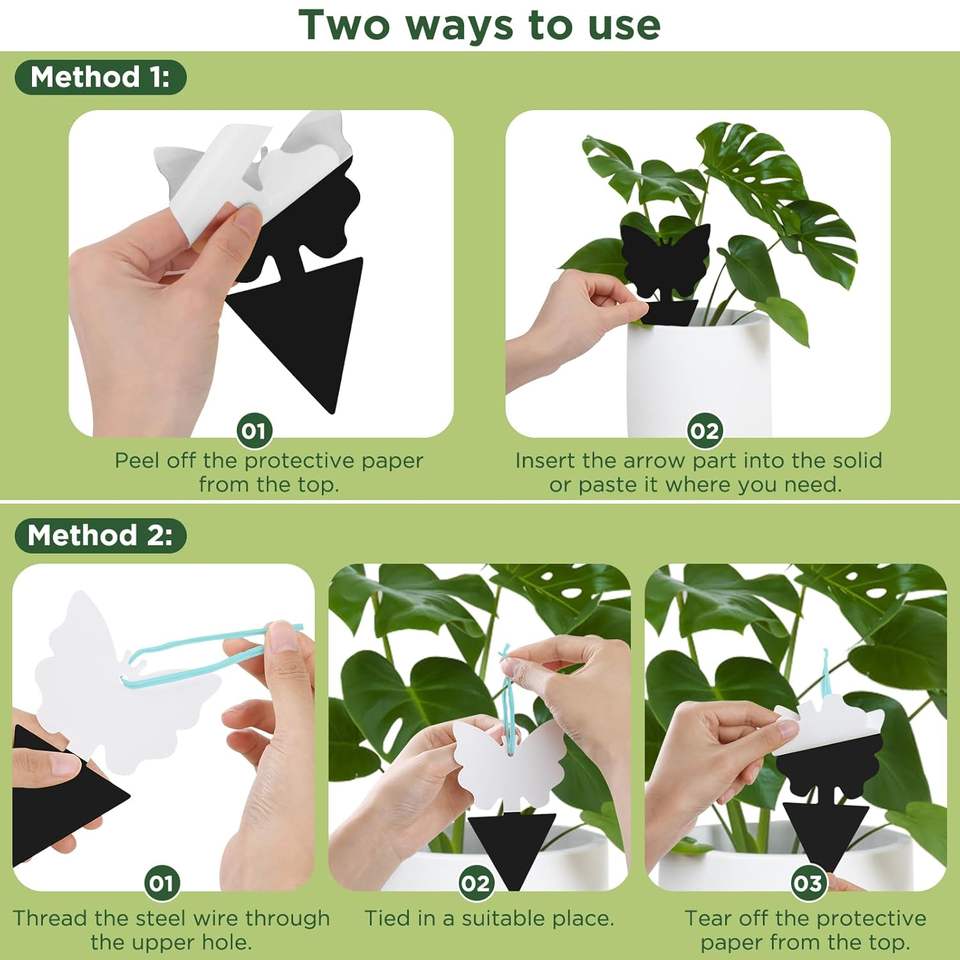 Two ways to use

Method 1:

01
Peel off the protective paper from the top.

02
Insert the arrow part into the solid or paste it where you need.

Method 2:

01
Thread the steel wire through the upper hole.

02
Tied in a suitable place.

03
Tear off the protective paper from the top.