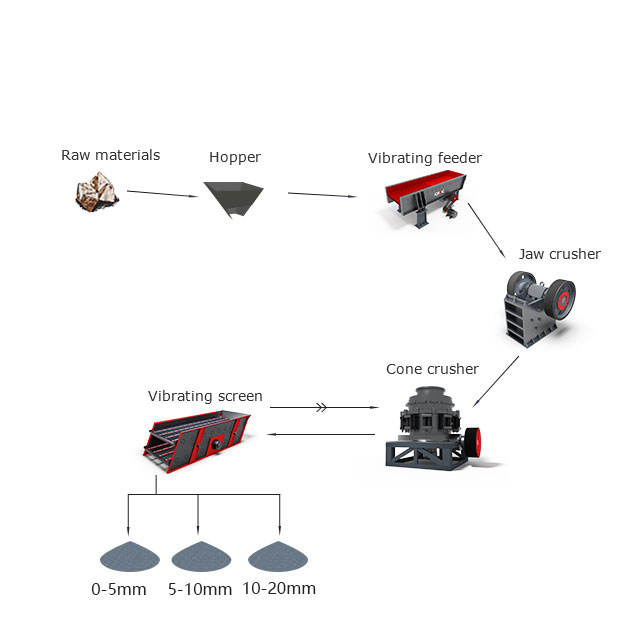 Raw materials

Hopper

Vibrating feeder

Jaw crusher

Cone crusher

Vibrating screen

0-5mm

5-10mm

10-20mm