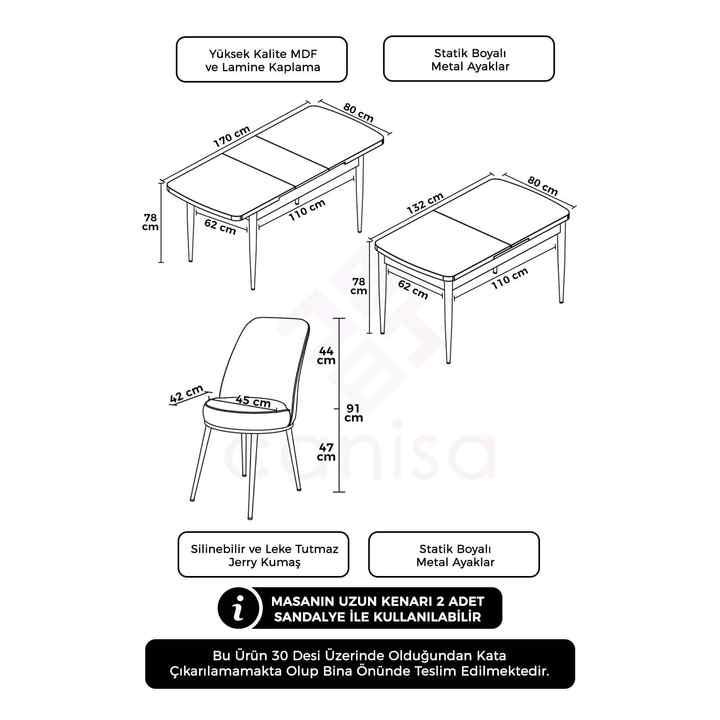 Yüksek Kalite MDF ve Lamine Kaplama

Statik Boyalı Metal Ayaklar

170 cm
80 cm
78 cm
62 cm
110 cm

132 cm
80 cm
78 cm
62 cm
110 cm

42 cm
45 cm
44 cm
91 cm
47 cm

canisa

Silinebilir ve Leke Tutmaz Jerry Kumaş

Statik Boyalı Metal Ayaklar

i

MASANIN UZUN KENARI 2 ADET SANDALYE İLE KULLANILABİLİR

Bu Ürün 30 Desi Üzerinde Olduğundan Kata Çıkarılamamakta Olup Bina Önünde Teslim Edilmektedir.