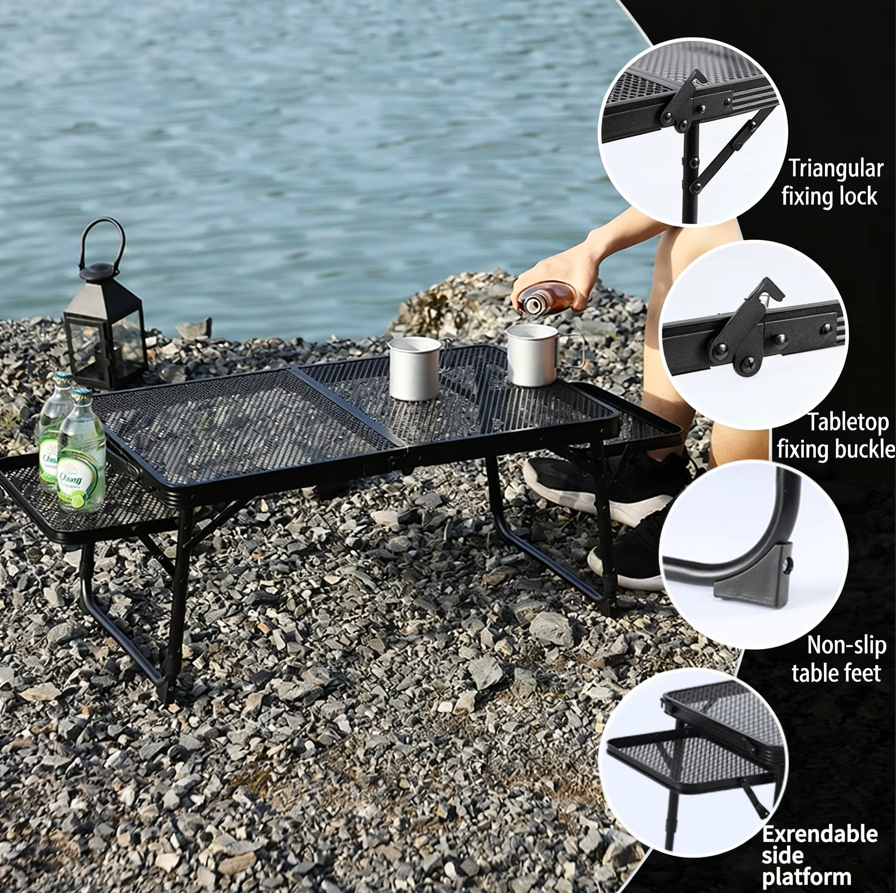 Triangular fixing lock

Tabletop fixing buckle

Non-slip table feet

Exrendable side platform