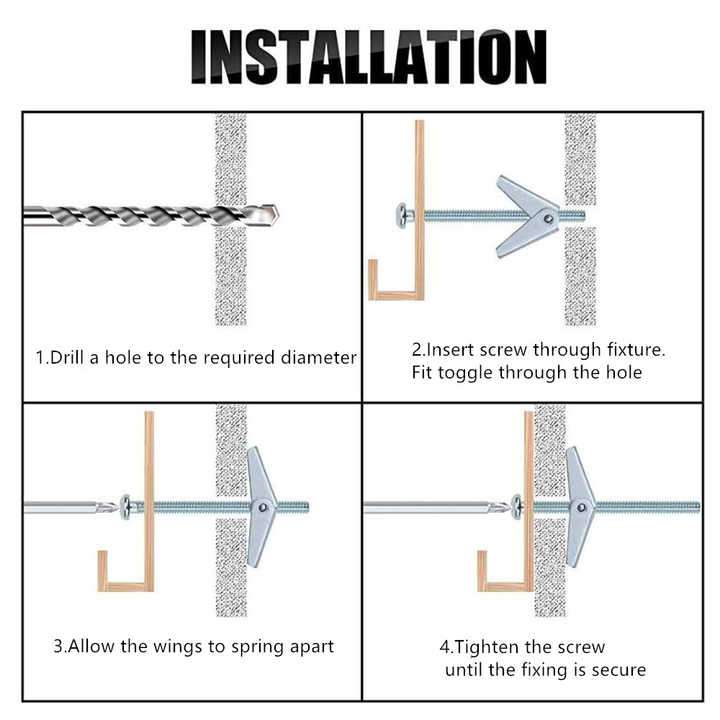 INSTALLATION

1.Drill a hole to the required diameter

2.Insert screw through fixture. Fit toggle through the hole

3.Allow the wings to spring apart

4.Tighten the screw until the fixing is secure