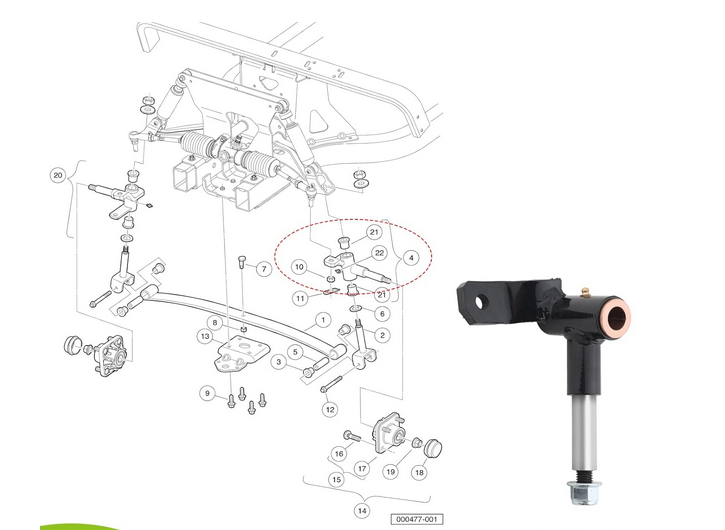 20
21
22
4
7
10
11
21
6
1
2
8
13
5
3
9
12
16
17
19
18
15
14
000477-001