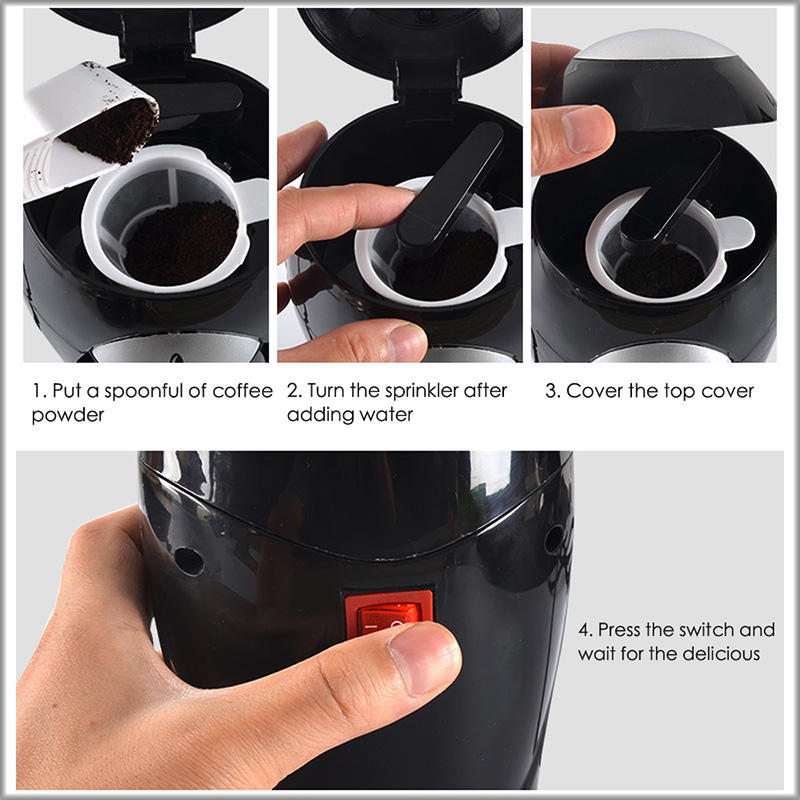 1. Put a spoonful of coffee powder

2. Turn the sprinkler after adding water

3. Cover the top cover

4. Press the switch and wait for the delicious