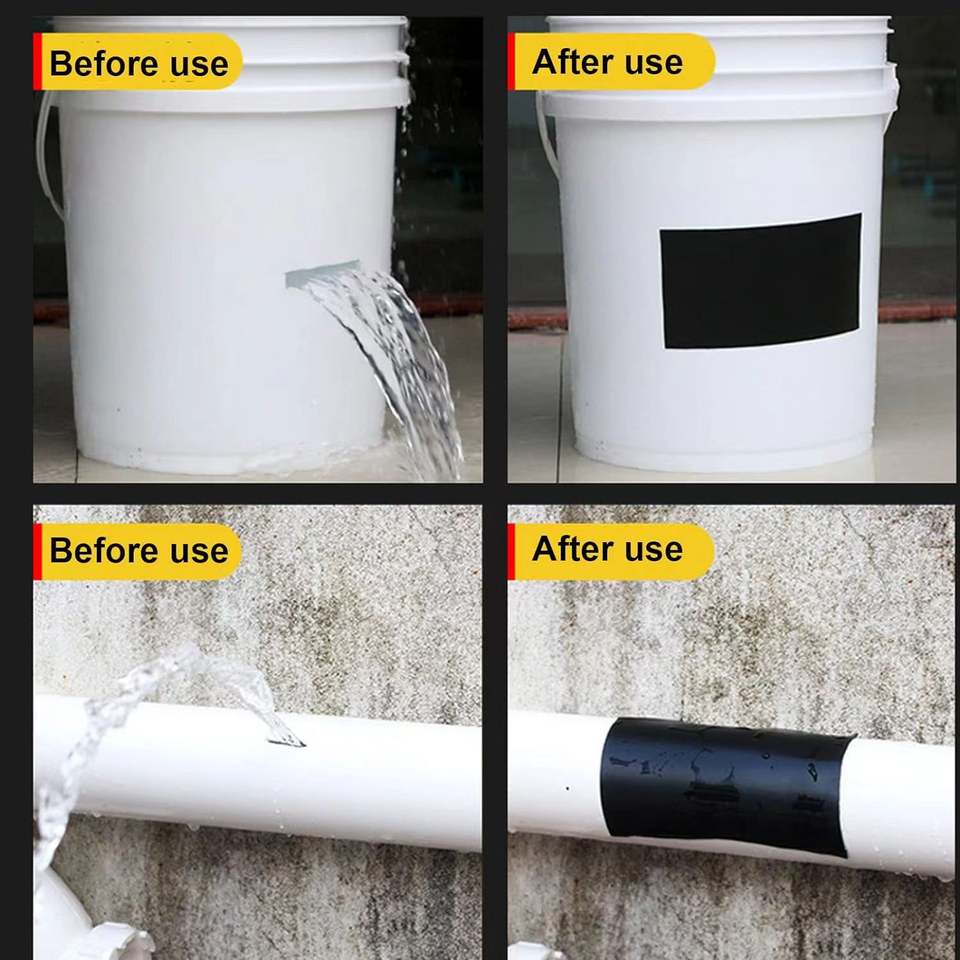 Before use

After use

Before use

After use