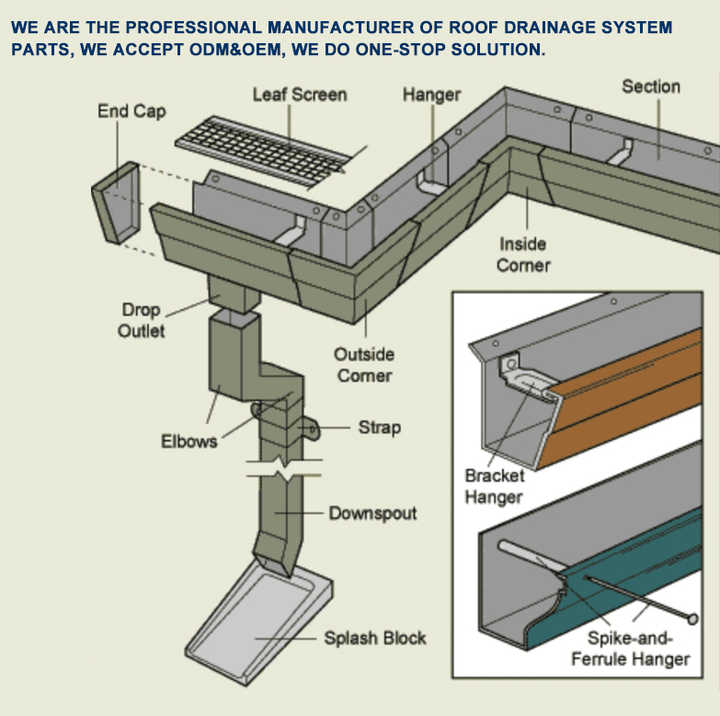 WE ARE THE PROFESSIONAL MANUFACTURER OF ROOF DRAINAGE SYSTEM PARTS, WE ACCEPT ODM&OEM, WE DO ONE-STOP SOLUTION.

End Cap

Leaf Screen

Hanger

Section

Inside Corner

Drop Outlet

Outside Corner

Elbows

Strap

Downspout

Splash Block

Bracket Hanger

Spike-and-Ferrule Hanger