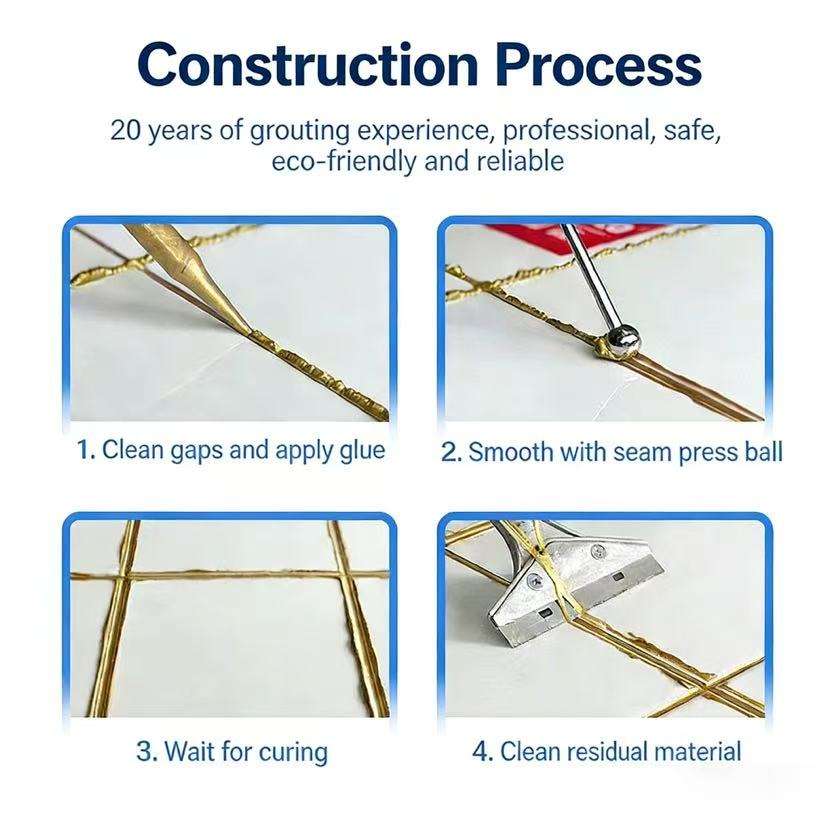 Construction Process

20 years of grouting experience, professional, safe, eco-friendly and reliable

1. Clean gaps and apply glue

2. Smooth with seam press ball

3. Wait for curing

4. Clean residual material