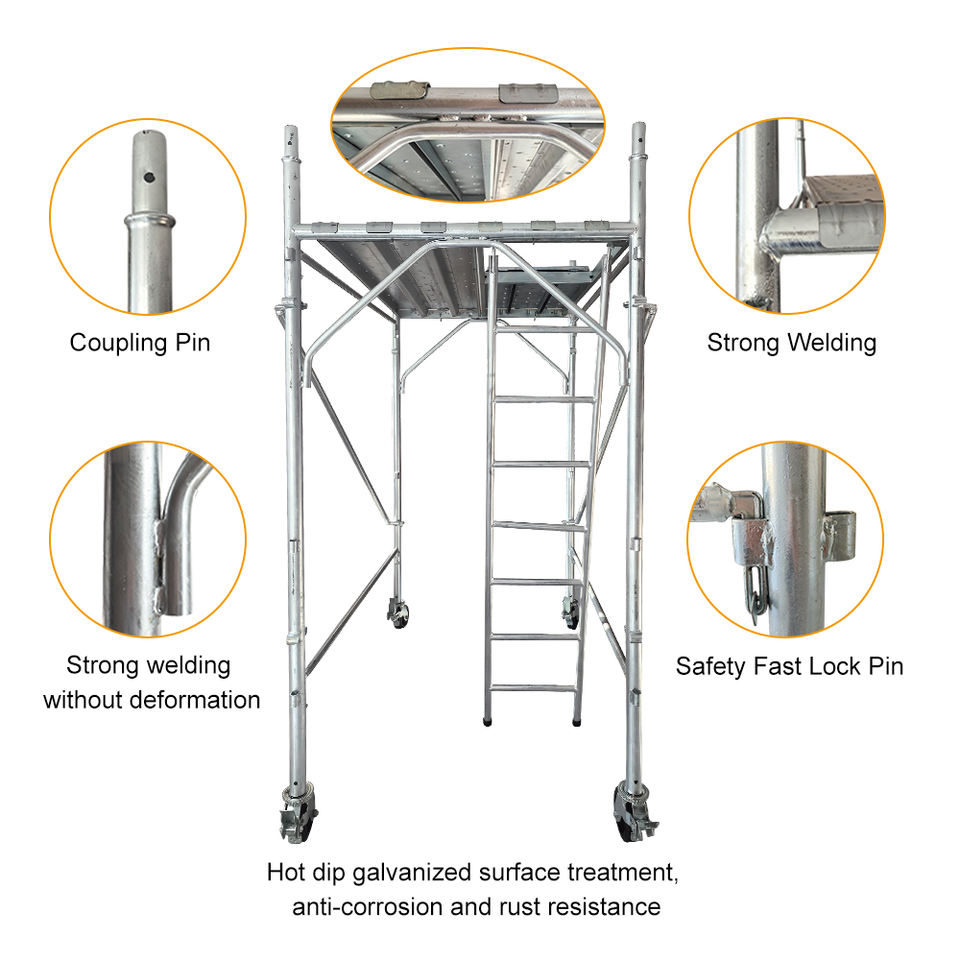 Coupling Pin

Strong Welding

Strong welding without deformation

Safety Fast Lock Pin

Hot dip galvanized surface treatment, anti-corrosion and rust resistance