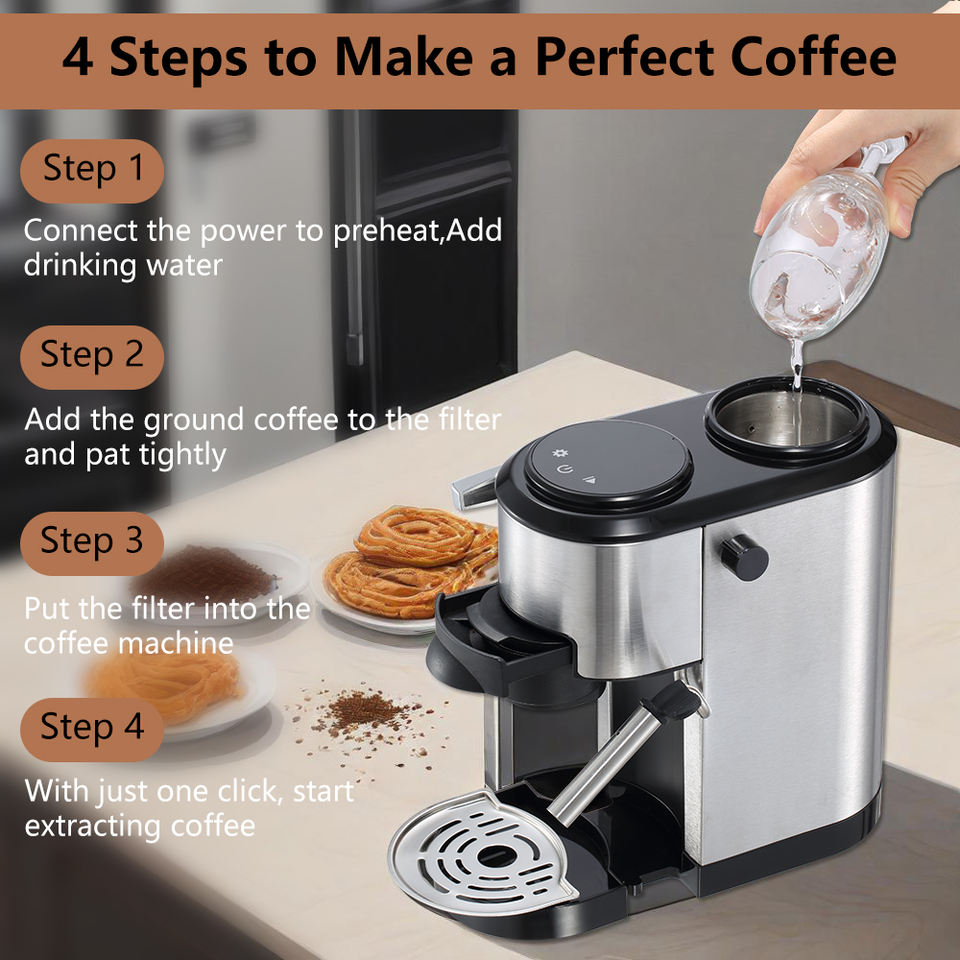 4 Steps to Make a Perfect Coffee

Step 1

Connect the power to preheat,Add drinking water

Step 2

Add the ground coffee to the filter and pat tightly

Step 3

Put the filter into the coffee machine

Step 4

With just one click, start extracting coffee