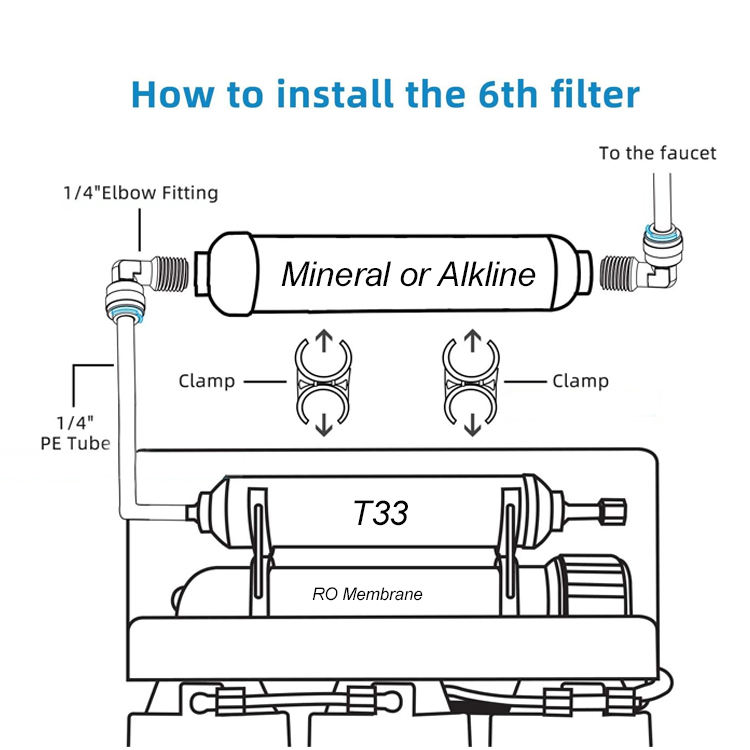 How to install the 6th filter

To the faucet

1/4"Elbow Fitting

Mineral or Alkline

Clamp

Clamp

1/4"
PE Tube

T33

RO Membrane