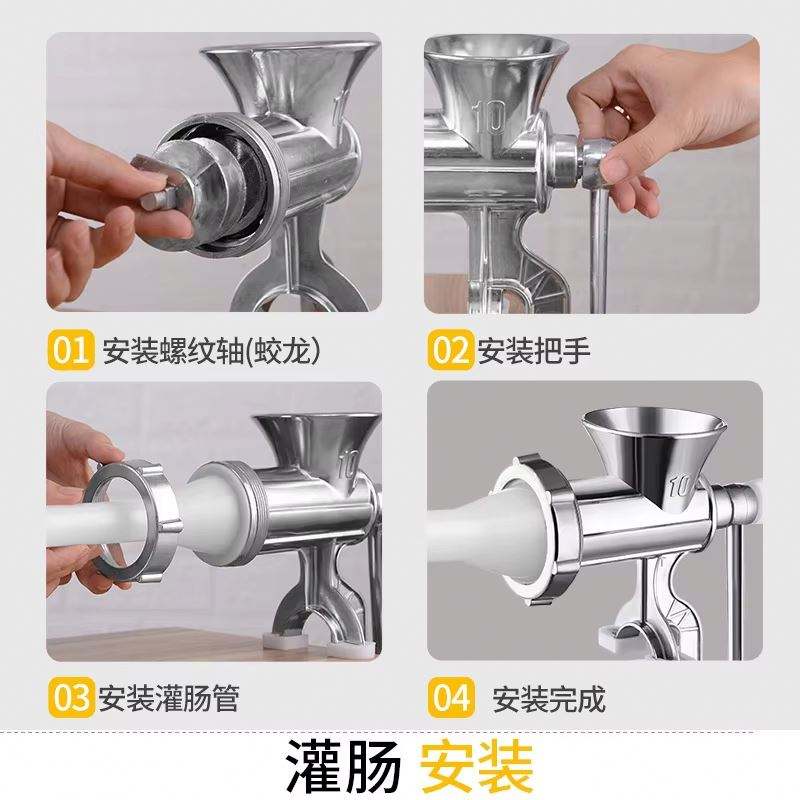 10

10

01 安装螺纹轴(蛟龙)

02 安装把手

10

10

03 安装灌肠管

04 安装完成

灌肠 安装