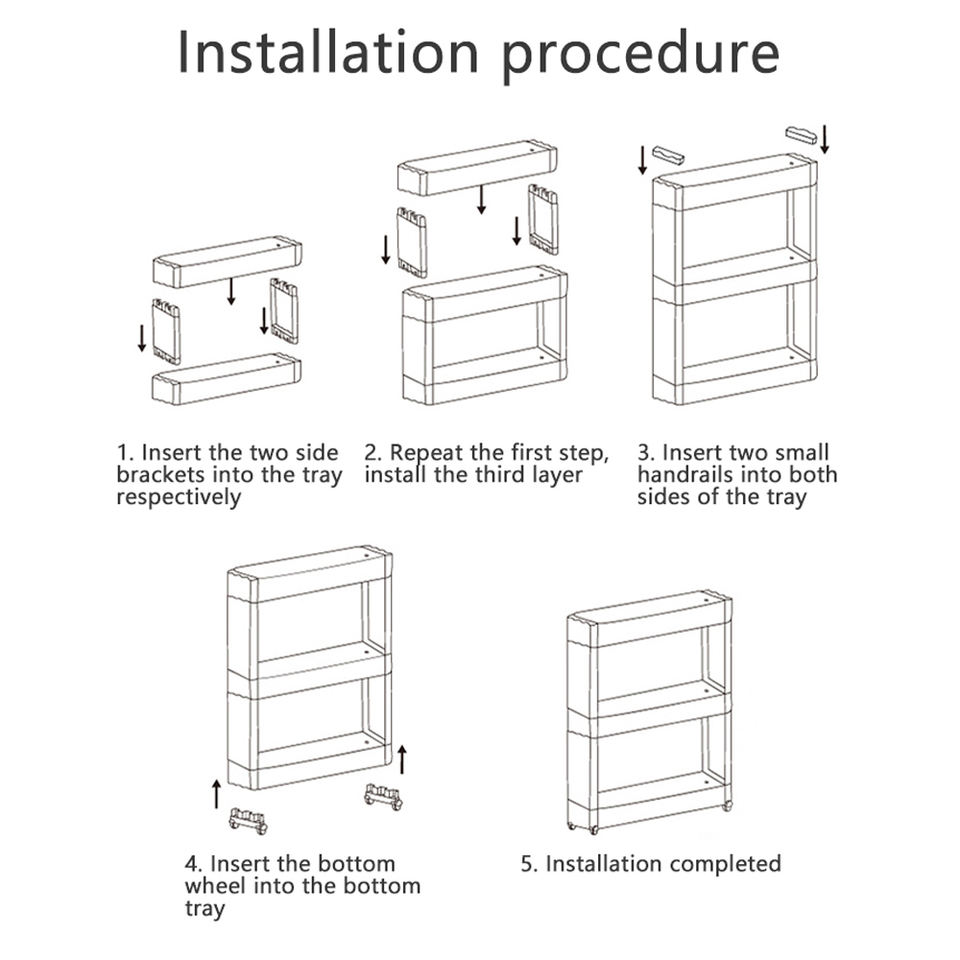 Installation procedure

1. Insert the two side brackets into the tray respectively

2. Repeat the first step, install the third layer

3. Insert two small handrails into both sides of the tray

4. Insert the bottom wheel into the bottom tray

5. Installation completed