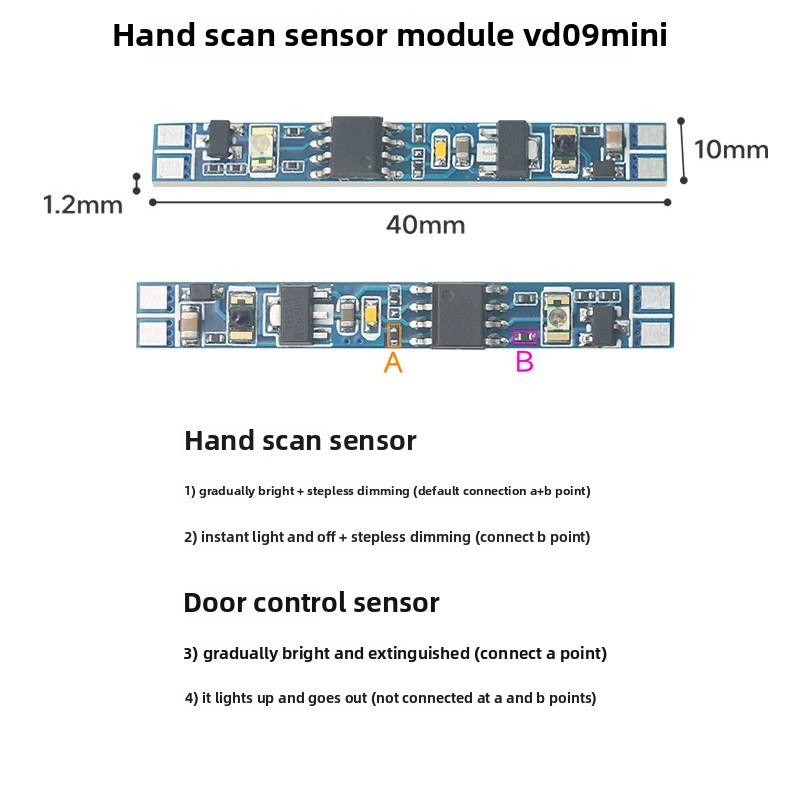 Hand scan sensor module vd09mini

10mm

1.2mm

40mm

A

B

Hand scan sensor

1) gradually bright + stepless dimming (default connection a+b point)

2) instant light and off + stepless dimming (connect b point)

Door control sensor

3) gradually bright and extinguished (connect a point)

4) it lights up and goes out (not connected at a and b points)