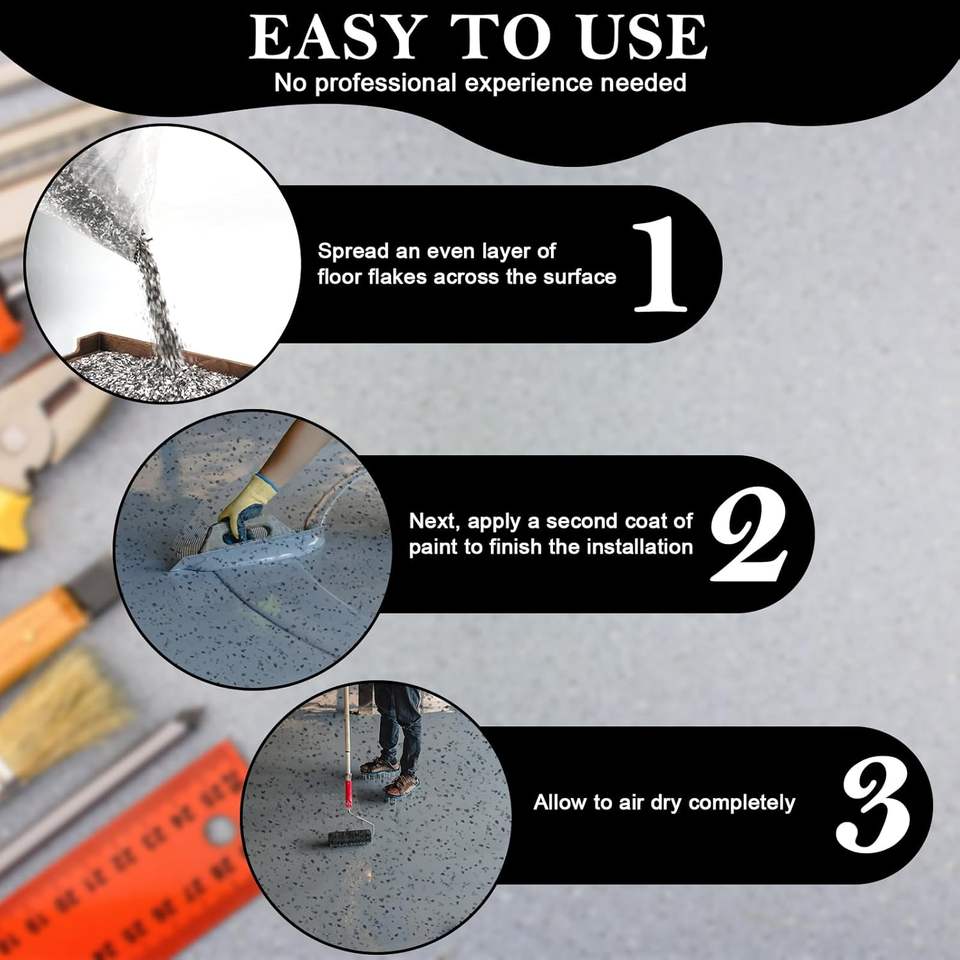 EASY TO USE
No professional experience needed

Spread an even layer of floor flakes across the surface
1

Next, apply a second coat of paint to finish the installation
2

Allow to air dry completely
3