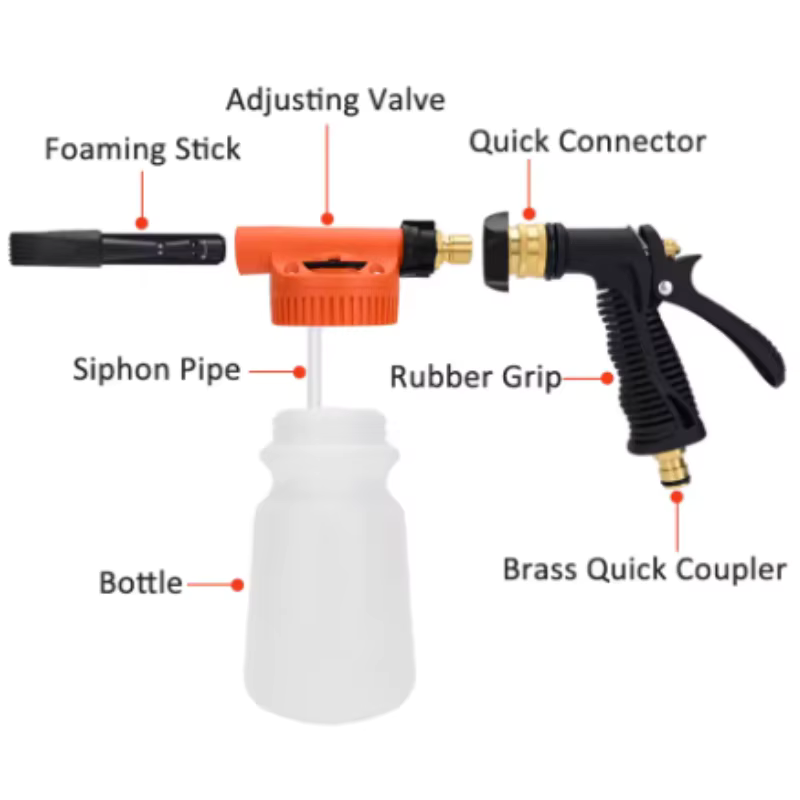 Adjusting Valve

Foaming Stick

Quick Connector

Siphon Pipe

Rubber Grip

Bottle

Brass Quick Coupler