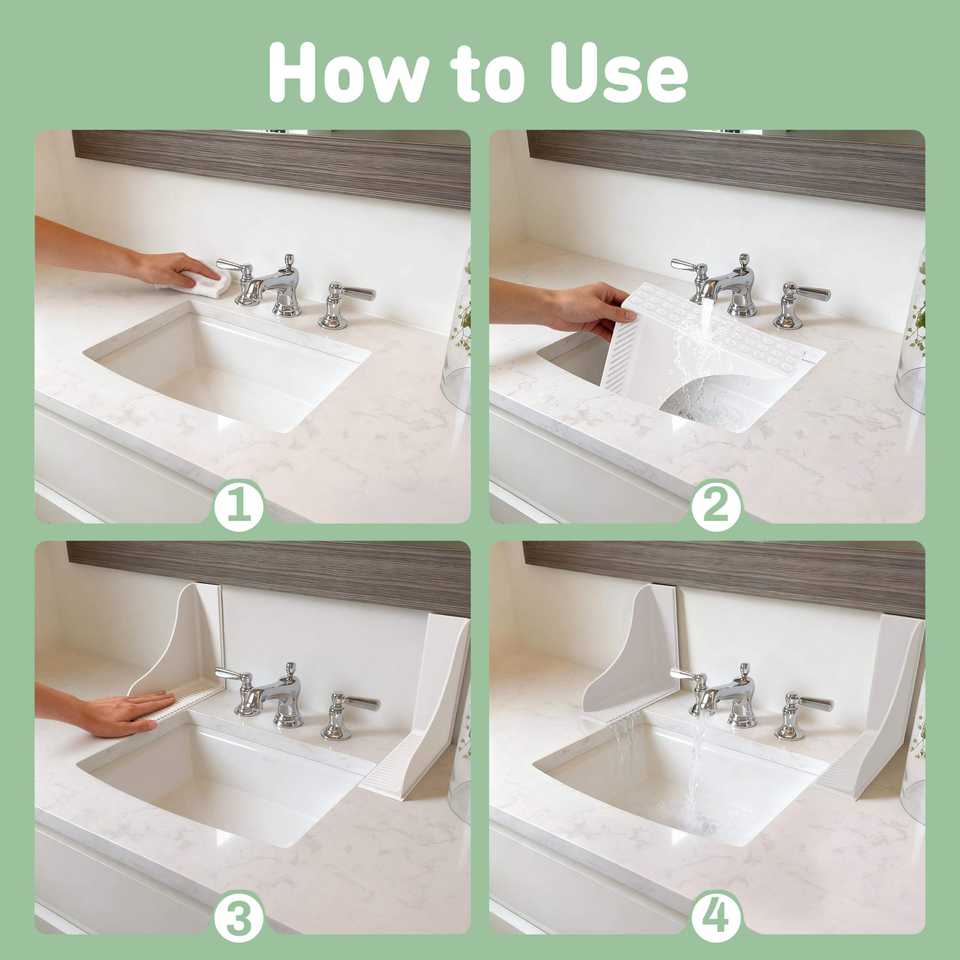 How to Use

1

2

3

4