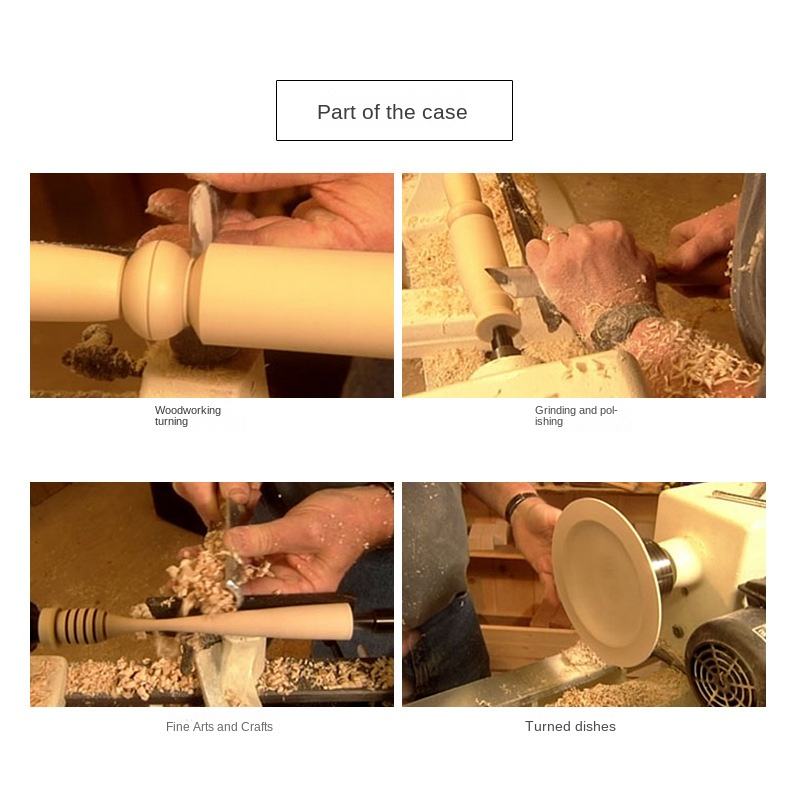 Part of the case

Woodworking turning

Grinding and polishing

Fine Arts and Crafts

Turned dishes