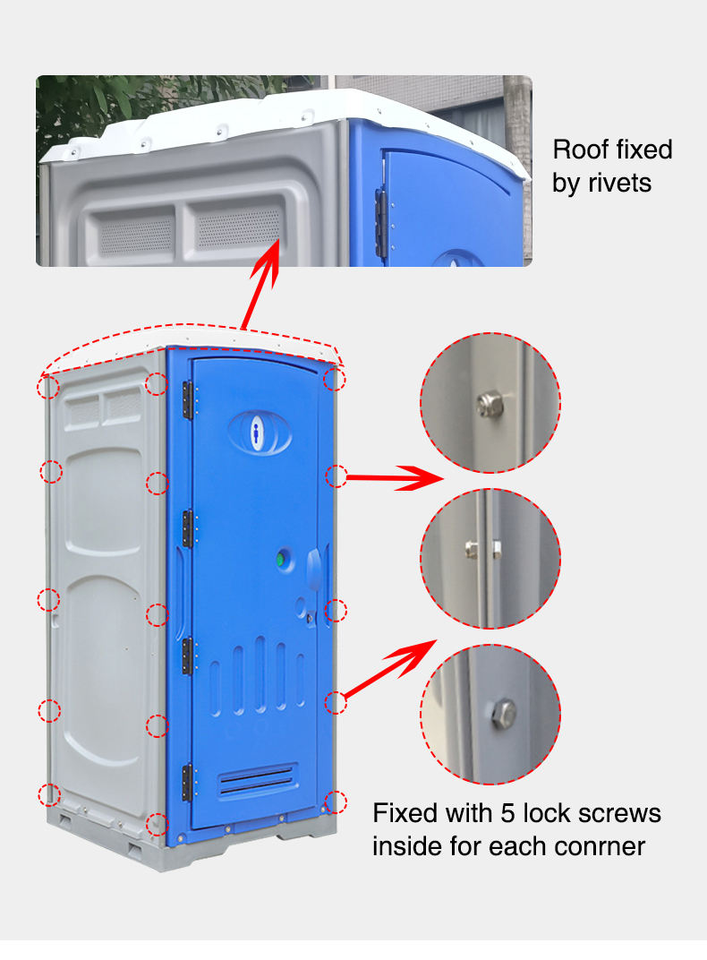 Roof fixed by rivets

Fixed with 5 lock screws inside for each conrner