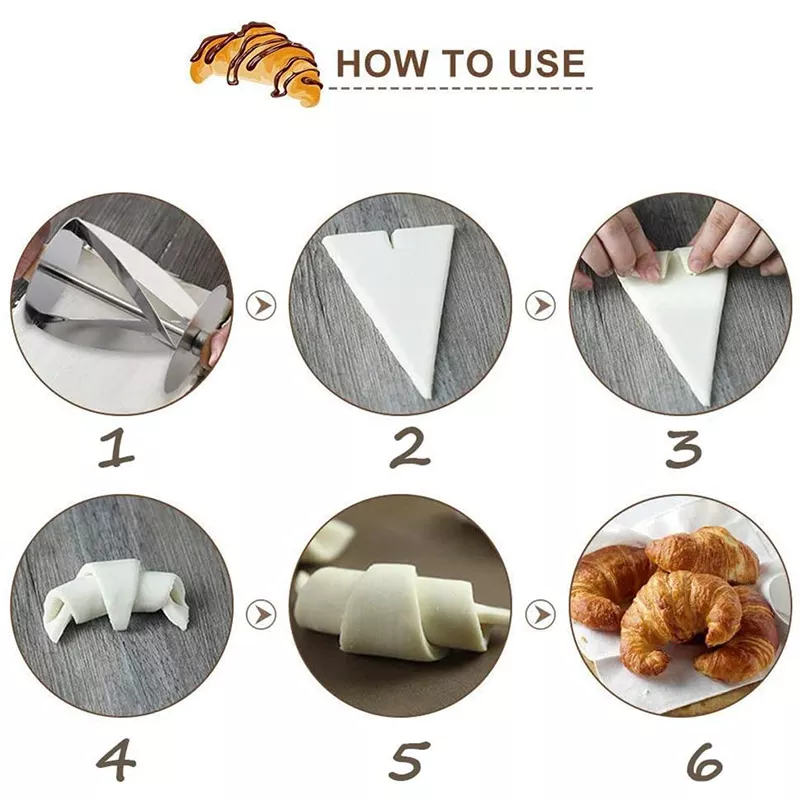 HOW TO USE

1

2

3

4

5

6