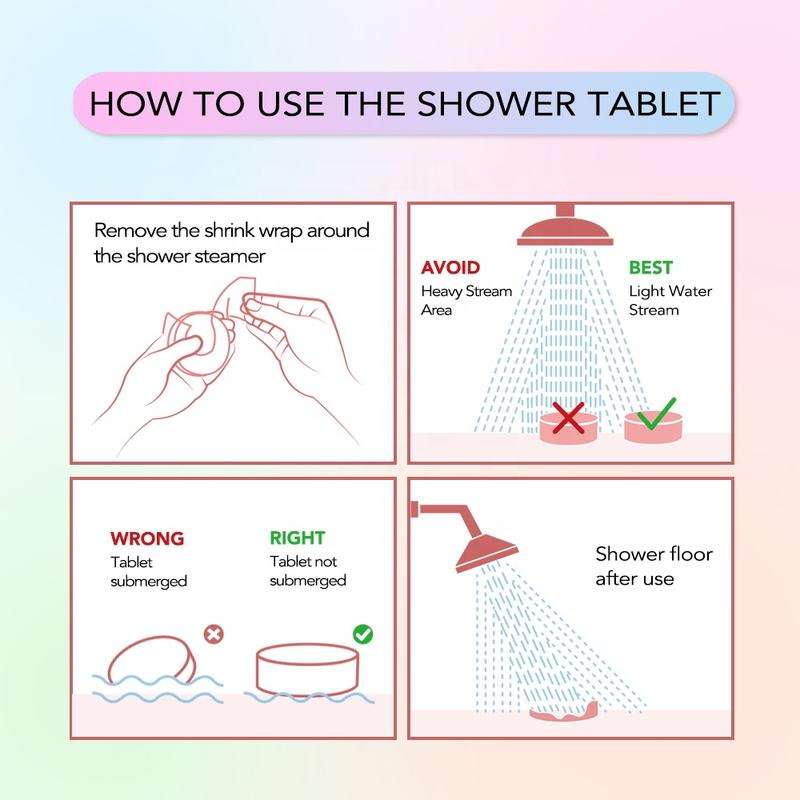 HOW TO USE THE SHOWER TABLET

Remove the shrink wrap around the shower steamer

AVOID
Heavy Stream Area

BEST
Light Water Stream

WRONG
Tablet submerged

RIGHT
Tablet not submerged

Shower floor after use