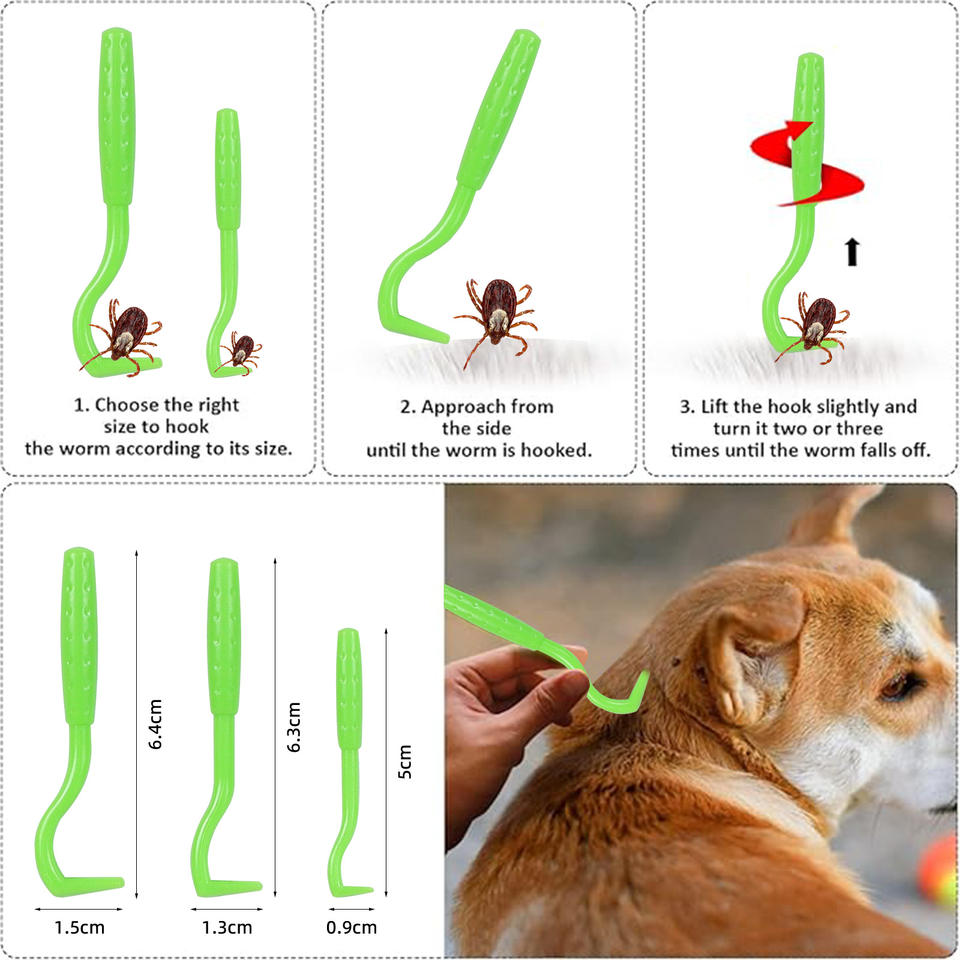 1. Choose the right size to hook the worm according to its size.

2. Approach from the side until the worm is hooked.

3. Lift the hook slightly and turn it two or three times until the worm falls off.

6.4cm

1.5cm

6.3cm

1.3cm

5cm

0.9cm