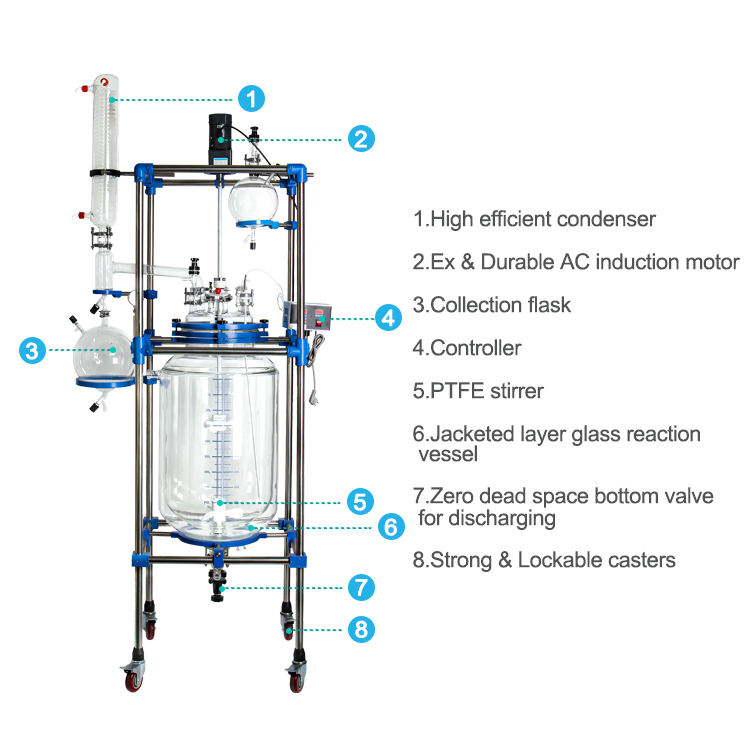 1

2

3

4

5

6

7

8

1.High efficient condenser

2.Ex & Durable AC induction motor

3.Collection flask

4.Controller

5.PTFE stirrer

6.Jacketed layer glass reaction vessel

7.Zero dead space bottom valve for discharging

8.Strong & Lockable casters