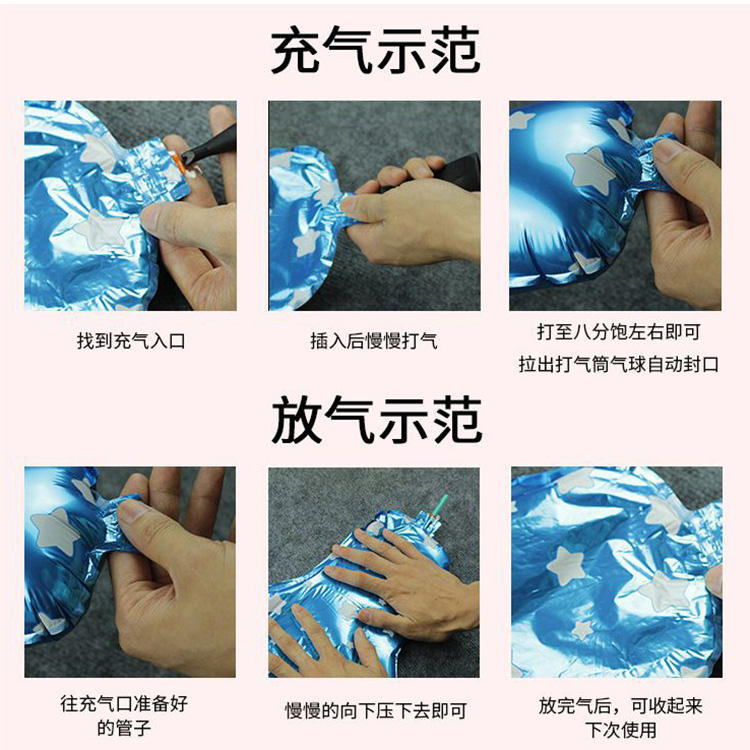 充气示范

找到充气入口

插入后慢慢打气

打至八分饱左右即可
拉出打气筒气球自动封口

放气示范

往充气口准备好的管子

慢慢的向下压下去即可

放完气后，可收起来下次使用