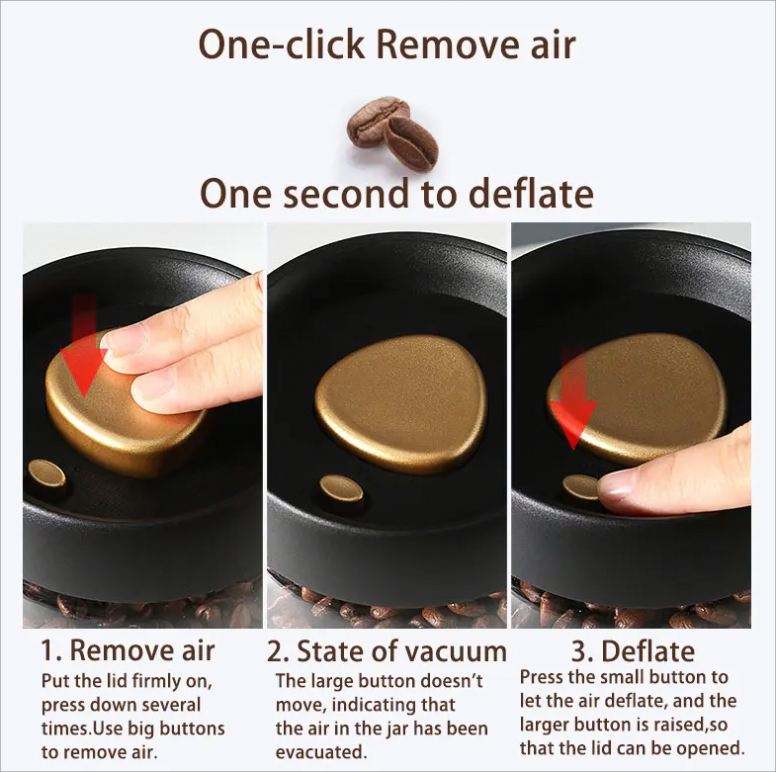 One-click Remove air

One second to deflate

1. Remove air
Put the lid firmly on, press down several times.Use big buttons to remove air.

2. State of vacuum
The large button doesn't move, indicating that the air in the jar has been evacuated.

3. Deflate
Press the small button to let the air deflate, and the larger button is raised,so that the lid can be opened.