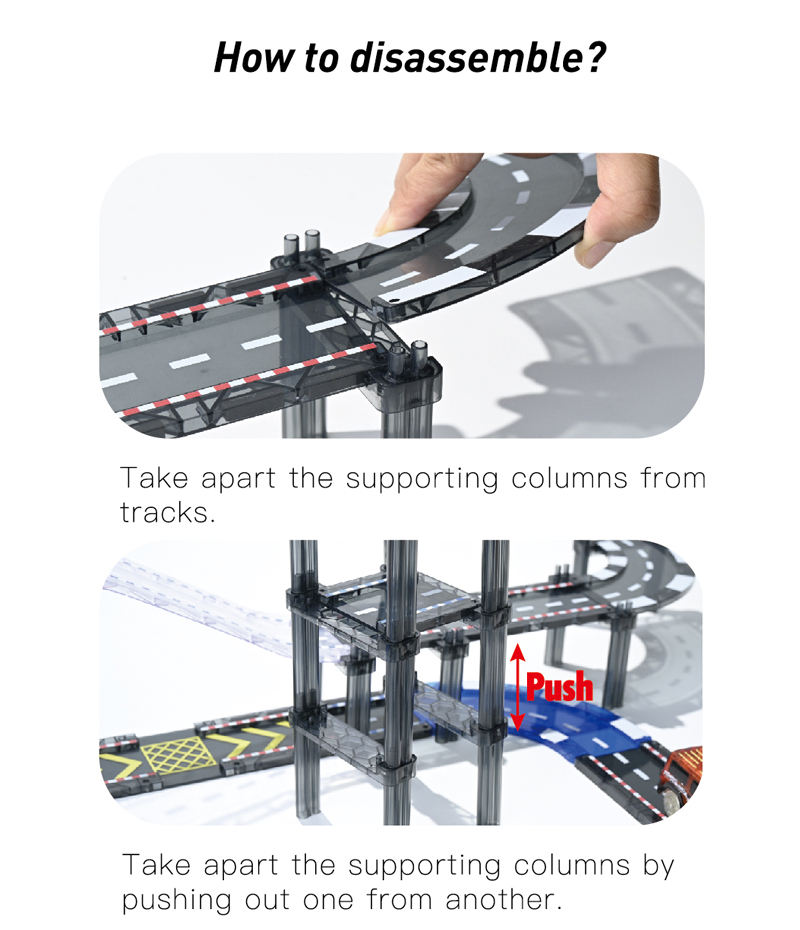 How to disassemble?

Take apart the supporting columns from tracks.

Push

Take apart the supporting columns by pushing out one from another.