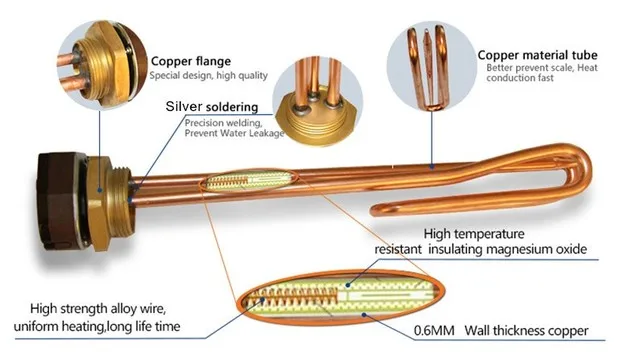 Copper flange
Special design, high quality

Silver soldering
Precision welding, Prevent Water Leakage

Copper material tube
Better prevent scale, Heat conduction fast

High temperature resistant insulating magnesium oxide

High strength alloy wire, uniform heating,long life time

0.6MM Wall thickness copper