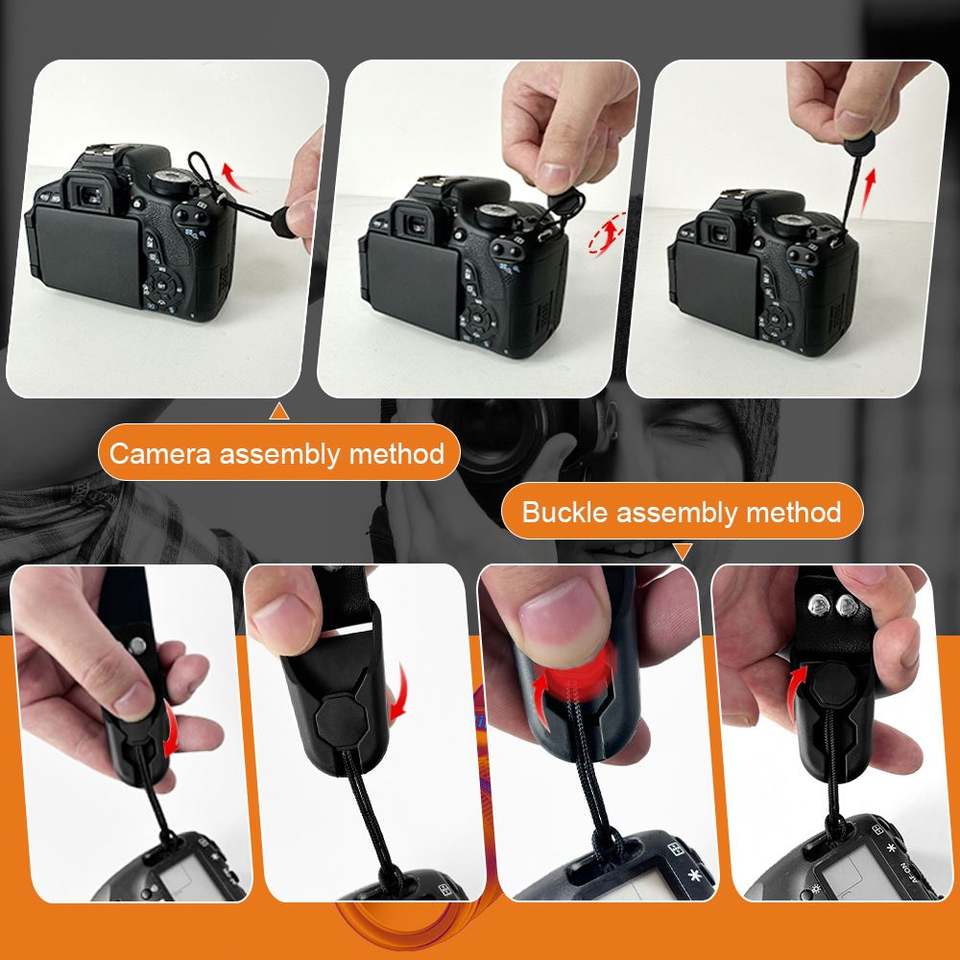 Camera assembly method

Buckle assembly method