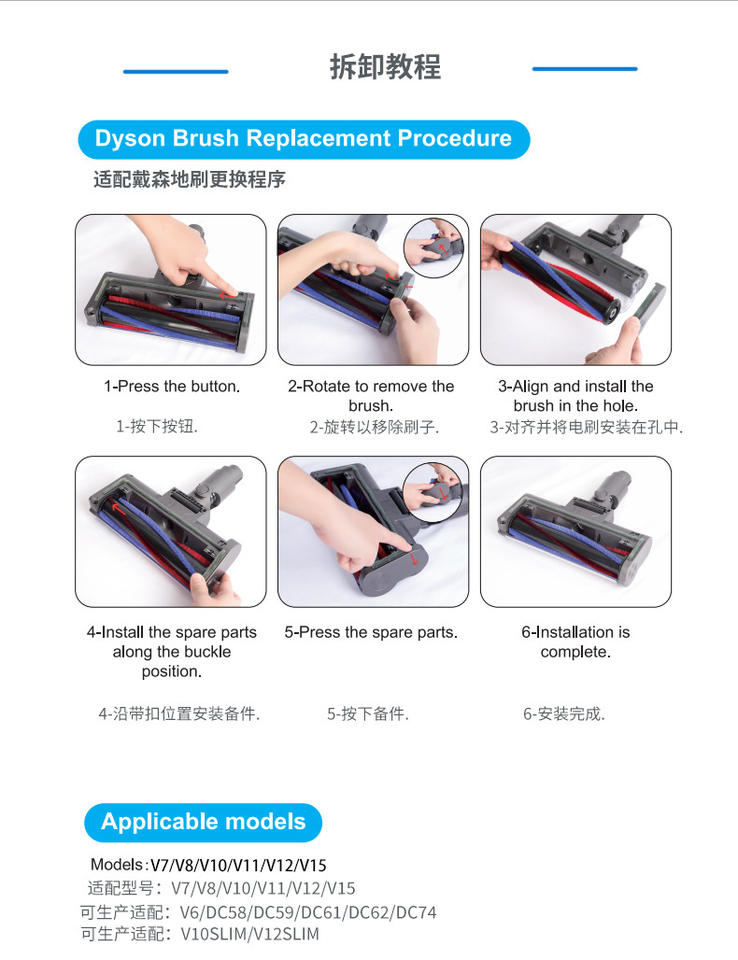 拆卸教程

Dyson Brush Replacement Procedure

适配戴森地刷更换程序

1-Press the button.

1-按下按钮.

2-Rotate to remove the brush.

2-旋转以移除刷子.

3-Align and install the brush in the hole.

3-对齐并将电刷安装在孔中.

4-Install the spare parts along the buckle position.

4-沿带扣位置安装备件.

5-Press the spare parts.

5-按下备件.

6-Installation is complete.

6-安装完成.

Applicable models

Models:V7/V8/V10/V11/V12/V15
适配型号：V7/V8/V10/V11/V12/V15
可生产适配：V6/DC58/DC59/DC61/DC62/DC74
可生产适配：V10SLIM/V12SLIM