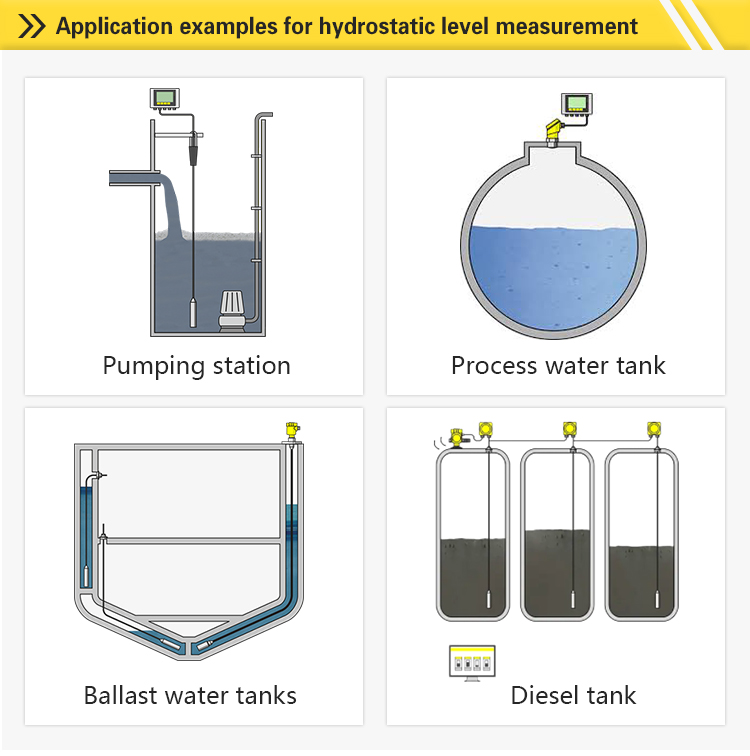 Application examples for hydrostatic level measurement

Pumping station

Process water tank

Ballast water tanks

Diesel tank