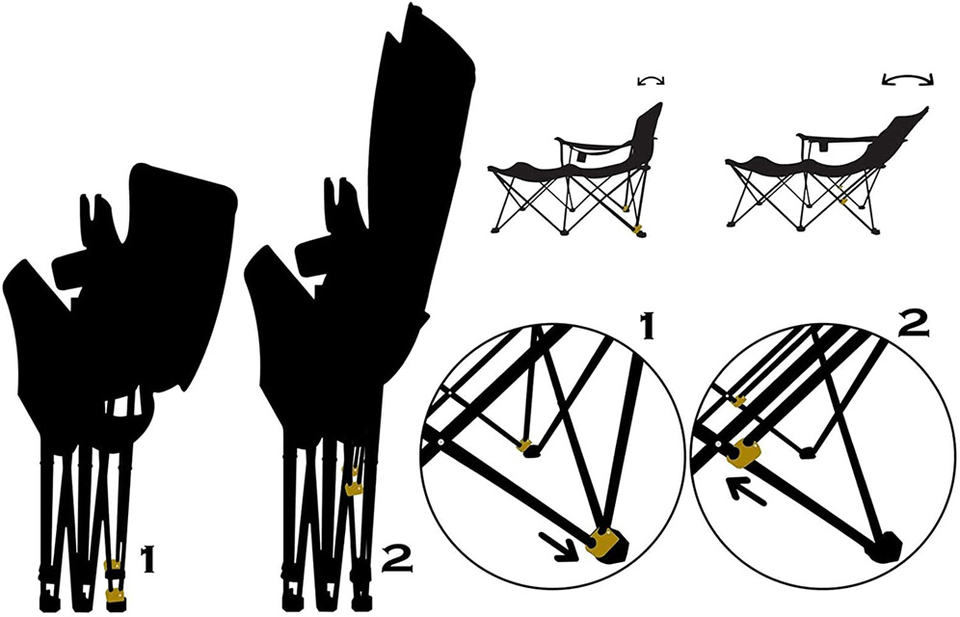 1

2

1

2