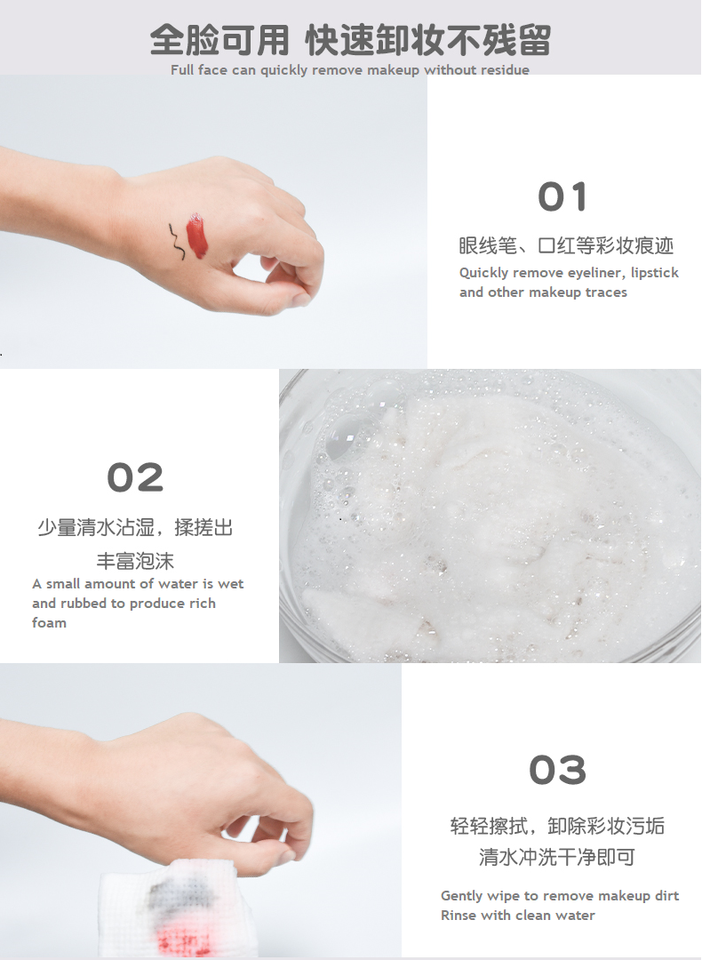 全脸可用 快速卸妆不残留
Full face can quickly remove makeup without residue

01
眼线笔、口红等彩妆痕迹
Quickly remove eyeliner, lipstick and other makeup traces

02
少量清水沾湿，揉搓出丰富泡沫
A small amount of water is wet and rubbed to produce rich foam

03
轻轻擦拭，卸除彩妆污垢
清水冲洗干净即可
Gently wipe to remove makeup dirt
Rinse with clean water