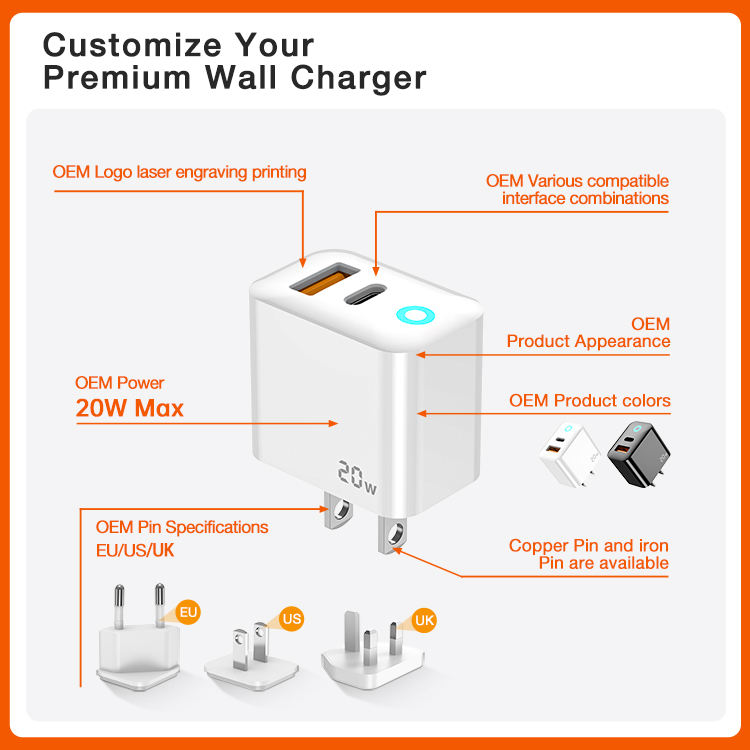 Customize Your
Premium Wall Charger

OEM Logo laser engraving printing

OEM Various compatible interface combinations

OEM
Product Appearance

OEM Power
20W Max

OEM Product colors

20w

20w

20w

OEM Pin Specifications
EU/US/UK

Copper Pin and iron Pin are available

EU

US

UK