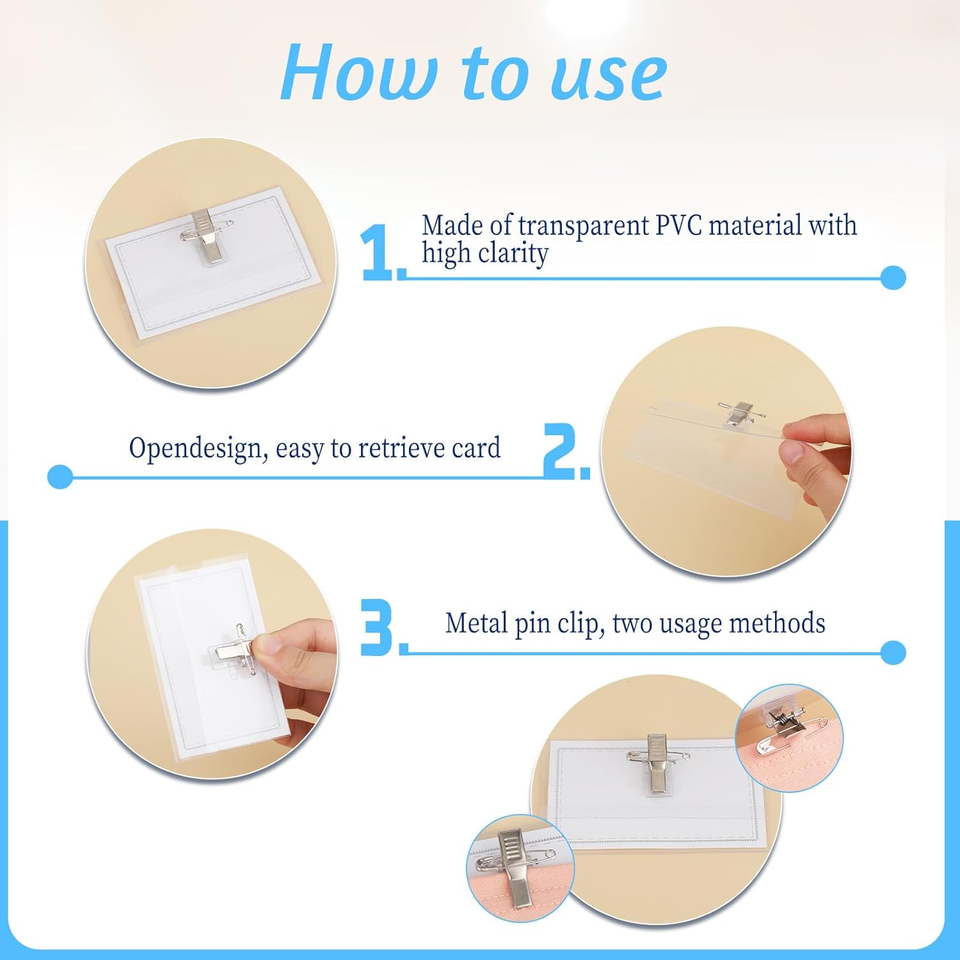 How to use

1. Made of transparent PVC material with high clarity

Opendesign, easy to retrieve card 2.

3. Metal pin clip, two usage methods