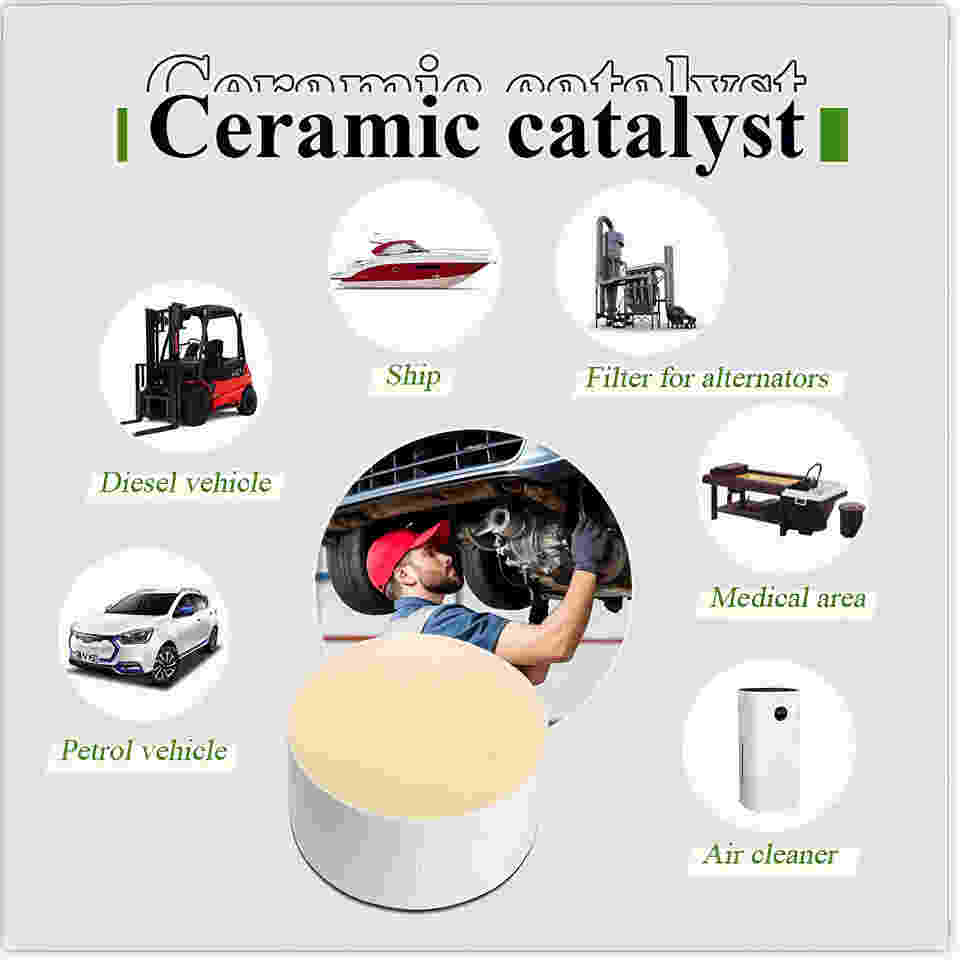 Ceramic catalyst

Ceramic catalyst

Ship

Filter for alternators

Diesel vehicle

Medical area

Petrol vehicle

Air cleaner