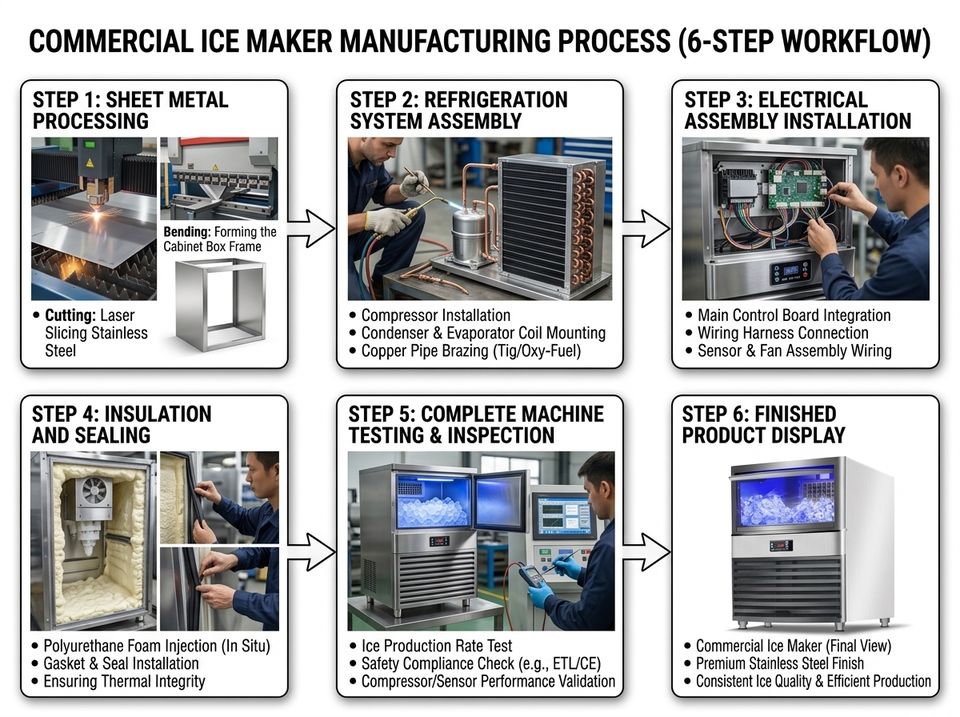 COMMERCIAL ICE MAKER MANUFACTURING PROCESS (6-STEP WORKFLOW)

STEP 1: SHEET METAL PROCESSING

Bending: Forming the Cabinet Box Frame

• Cutting: Laser Slicing Stainless Steel

STEP 2: REFRIGERATION SYSTEM ASSEMBLY

• Compressor Installation
• Condenser & Evaporator Coil Mounting
• Copper Pipe Brazing (Tig/Oxy-Fuel)

STEP 3: ELECTRICAL ASSEMBLY INSTALLATION

• Main Control Board Integration
• Wiring Harness Connection
• Sensor & Fan Assembly Wiring

STEP 4: INSULATION AND SEALING

• Polyurethane Foam Injection (In Situ)
• Gasket & Seal Installation
• Ensuring Thermal Integrity

STEP 5: COMPLETE MACHINE TESTING & INSPECTION

• Ice Production Rate Test
• Safety Compliance Check (e.g., ETL/CE)
• Compressor/Sensor Performance Validation

STEP 6: FINISHED PRODUCT DISPLAY

• Commercial Ice Maker (Final View)
• Premium Stainless Steel Finish
• Consistent Ice Quality & Efficient Production