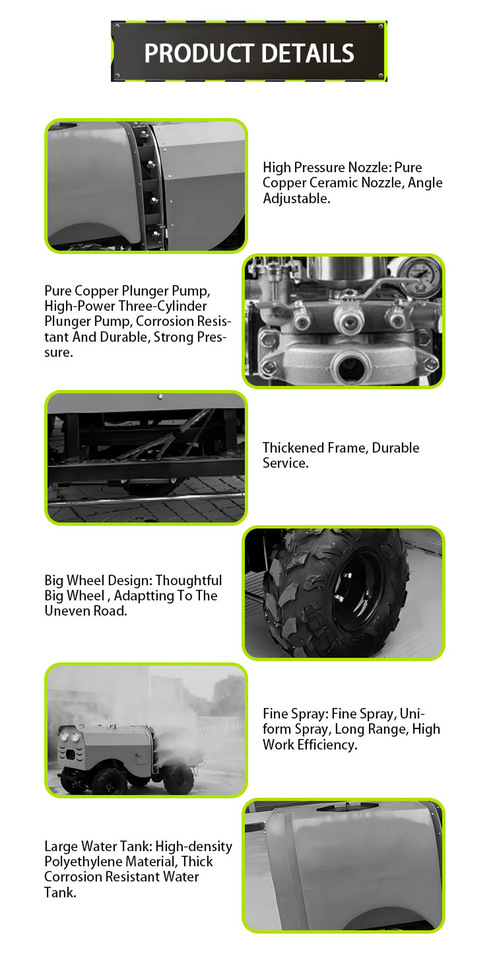 PRODUCT DETAILS

High Pressure Nozzle: Pure Copper Ceramic Nozzle, Angle Adjustable.

Pure Copper Plunger Pump, High-Power Three-Cylinder Plunger Pump, Corrosion Resistant And Durable, Strong Pressure.

Thickened Frame, Durable Service.

Big Wheel Design: Thoughtful Big Wheel , Adaptting To The Uneven Road.

Fine Spray: Fine Spray, Uniform Spray, Long Range, High Work Efficiency.

Large Water Tank: High-density Polyethylene Material, Thick Corrosion Resistant Water Tank.