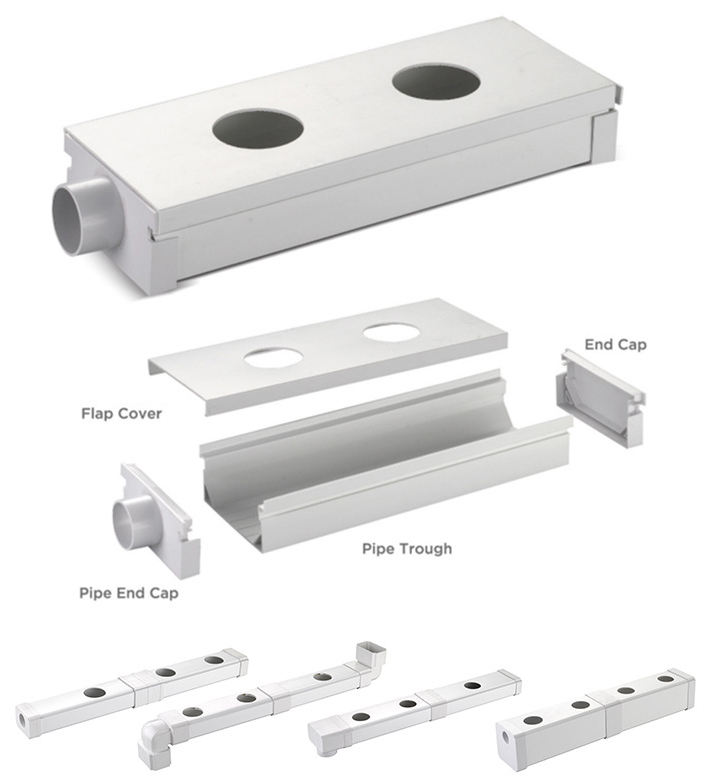 End Cap

Flap Cover

Pipe Trough

Pipe End Cap