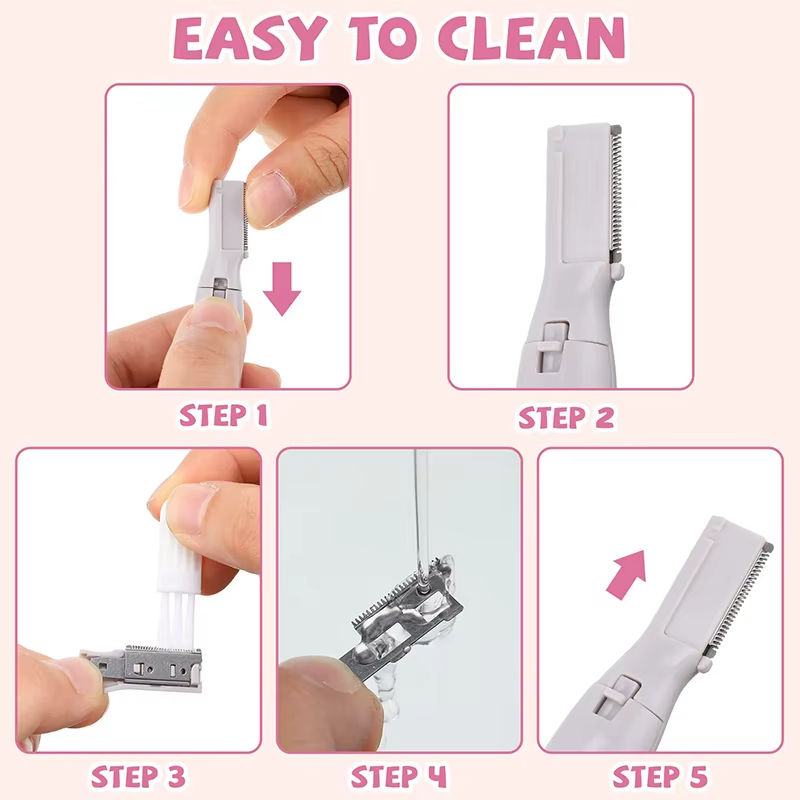 EASY TO CLEAN

STEP 1

STEP 2

STEP 3

STEP 4

STEP 5