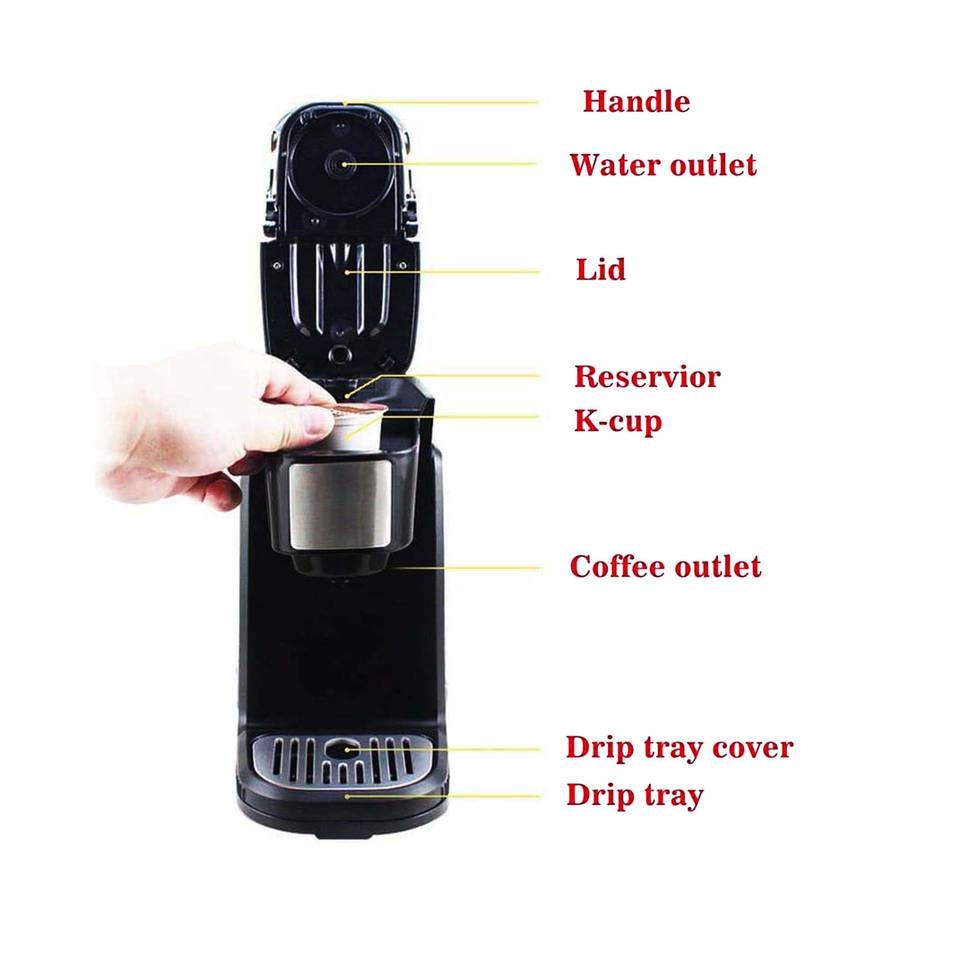 Handle
Water outlet
Lid
Reservior
K-cup
Coffee outlet
Drip tray cover
Drip tray