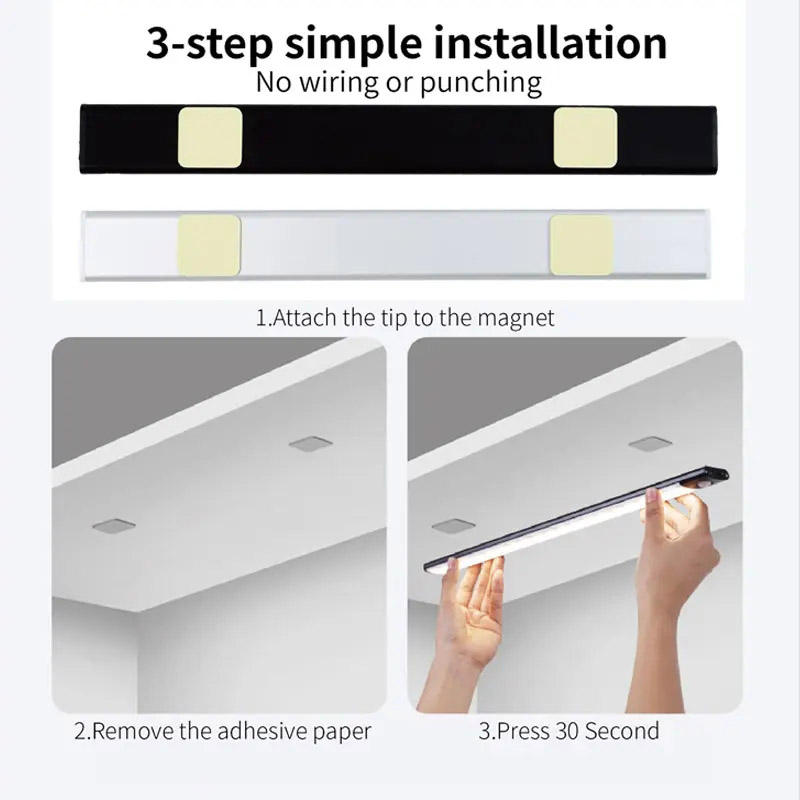 3-step simple installation
No wiring or punching

1.Attach the tip to the magnet

2.Remove the adhesive paper

3.Press 30 Second