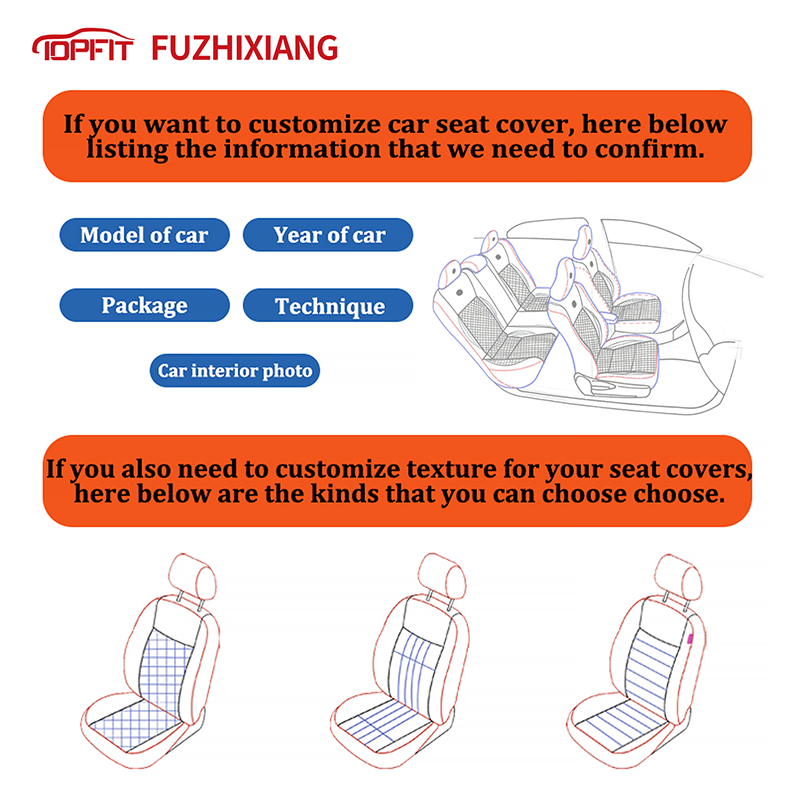 TOPFIT FUZHIXIANG

If you want to customize car seat cover, here below listing the information that we need to confirm.

Model of car
Year of car
Package
Technique
Car interior photo

If you also need to customize texture for your seat covers, here below are the kinds that you can choose choose.