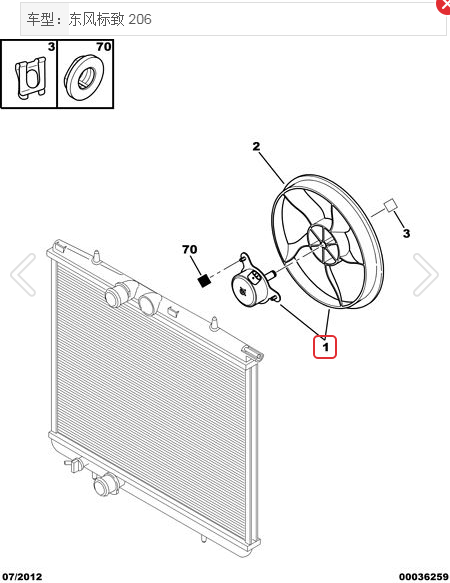 车型：东风标致 206

3
70

2
3
70
1

07/2012
00036259