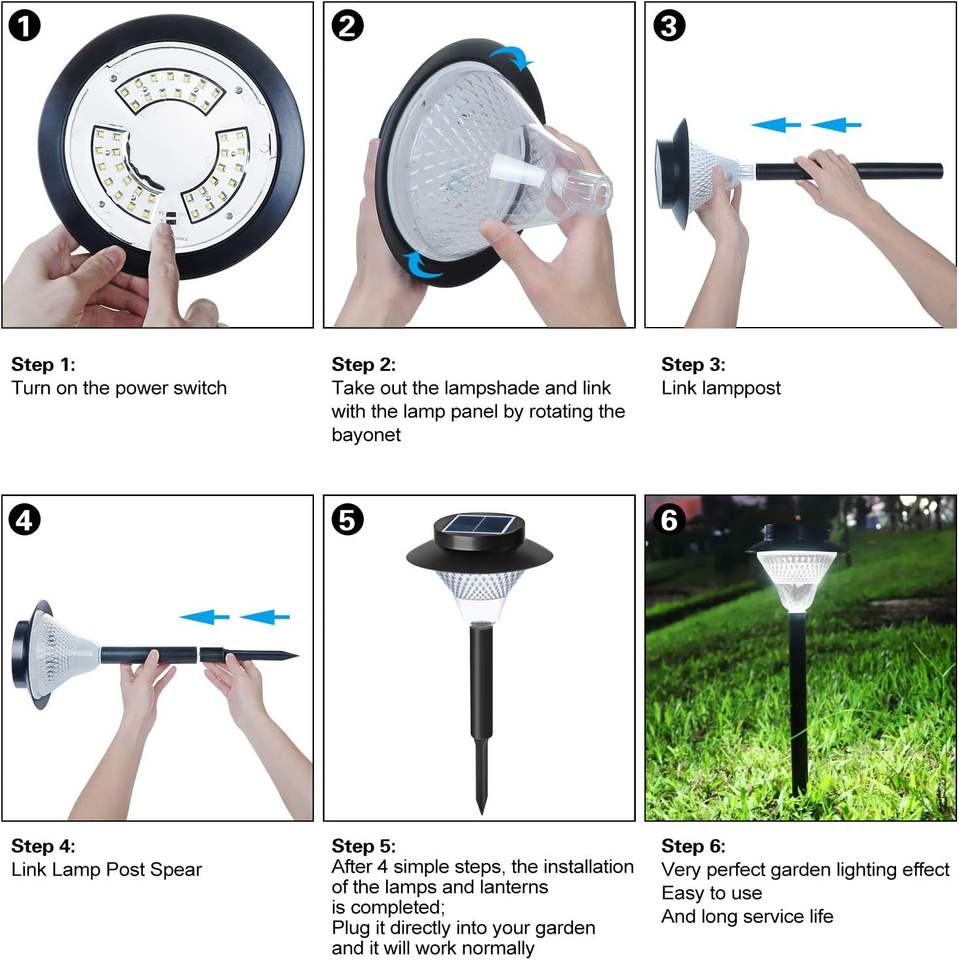 1

2

3

Step 1:
Turn on the power switch

Step 2:
Take out the lampshade and link with the lamp panel by rotating the bayonet

Step 3:
Link lamppost

4

5

6

Step 4:
Link Lamp Post Spear

Step 5:
After 4 simple steps, the installation of the lamps and lanterns is completed;
Plug it directly into your garden and it will work normally

Step 6:
Very perfect garden lighting effect
Easy to use
And long service life